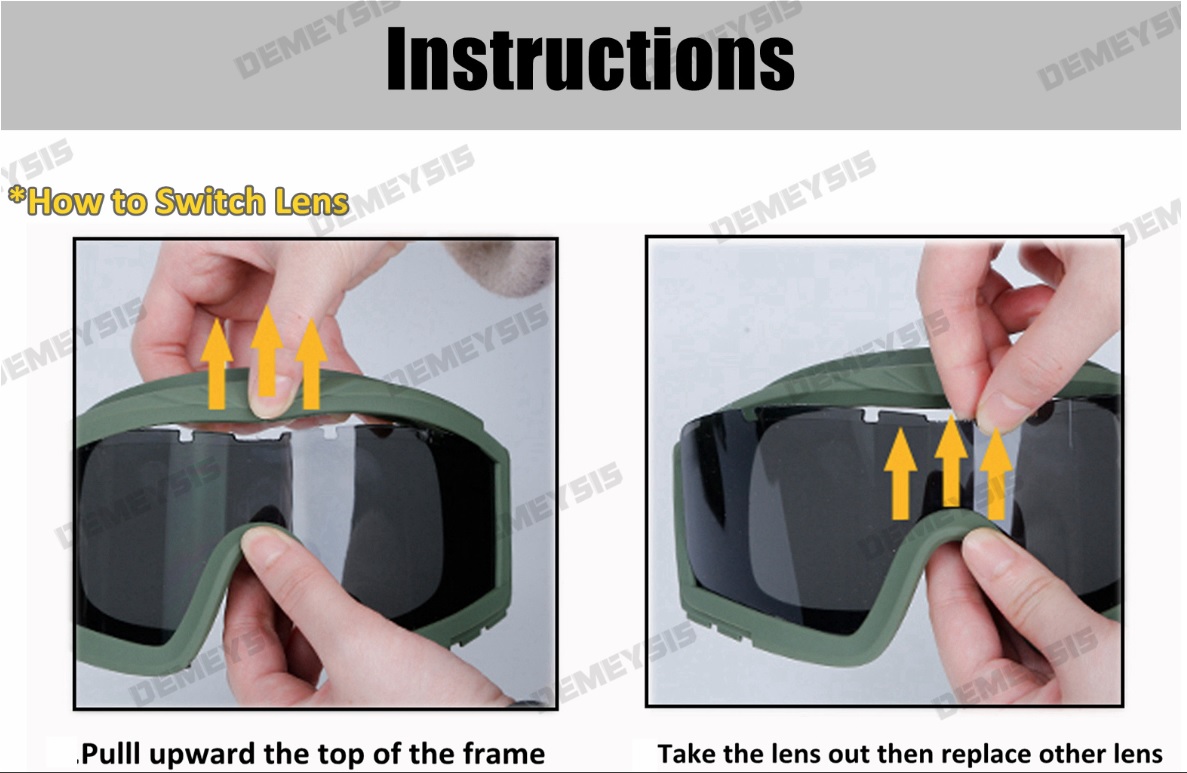 Instructions

*How to Switch Lens

.Pulll upward the top of the frame

Take the lens out then replace other lens

DEMEYSIS