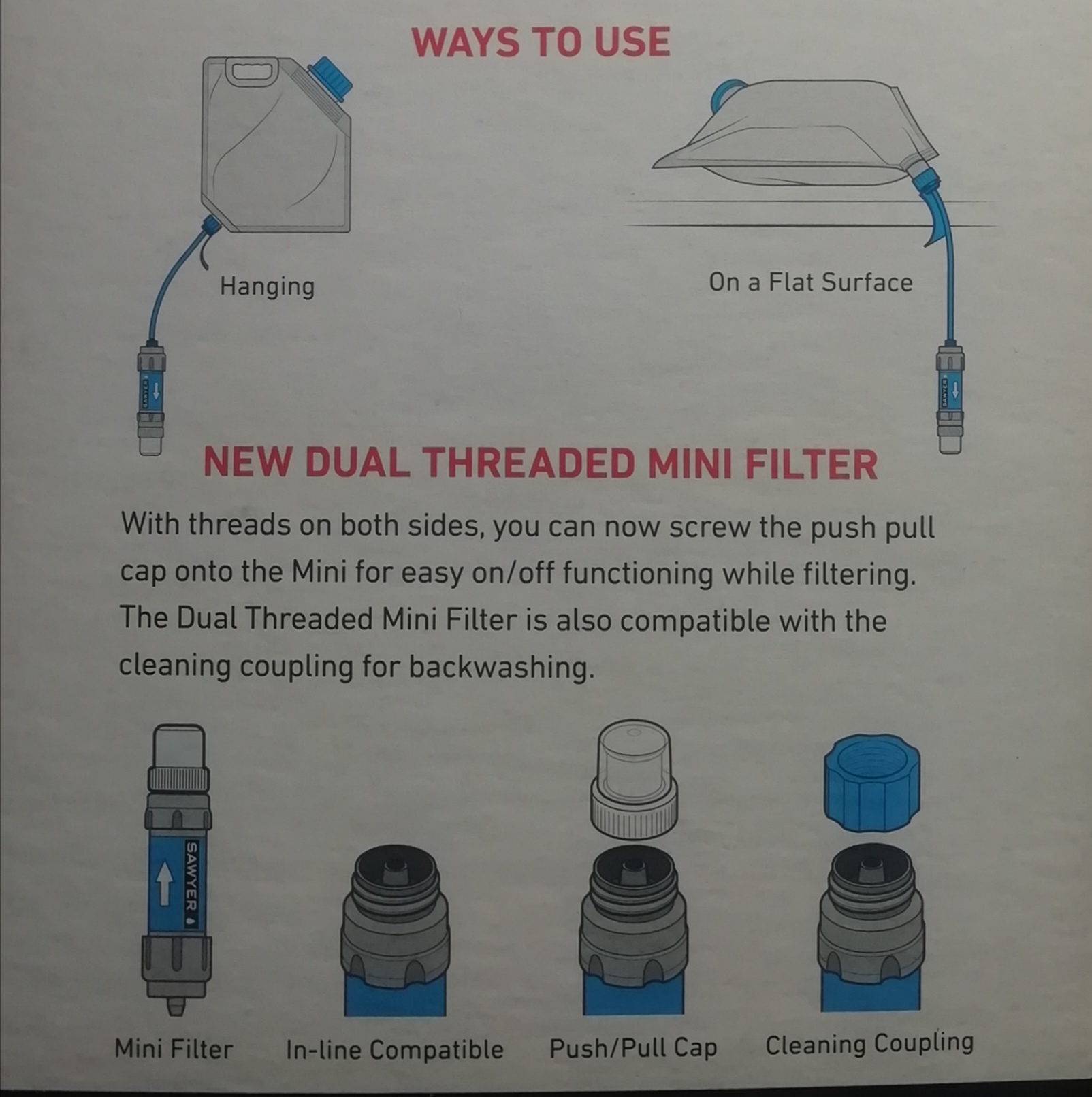 WAYS TO USE

Hanging

On a Flat Surface

SAWYER

SAWYER

NEW DUAL THREADED MINI FILTER

With threads on both sides, you can now screw the push pull cap onto the Mini for easy on/off functioning while filtering. The Dual Threaded Mini Filter is also compatible with the cleaning coupling for backwashing.

SAWYER

Mini Filter

In-line Compatible

Push/Pull Cap

Cleaning Coupling