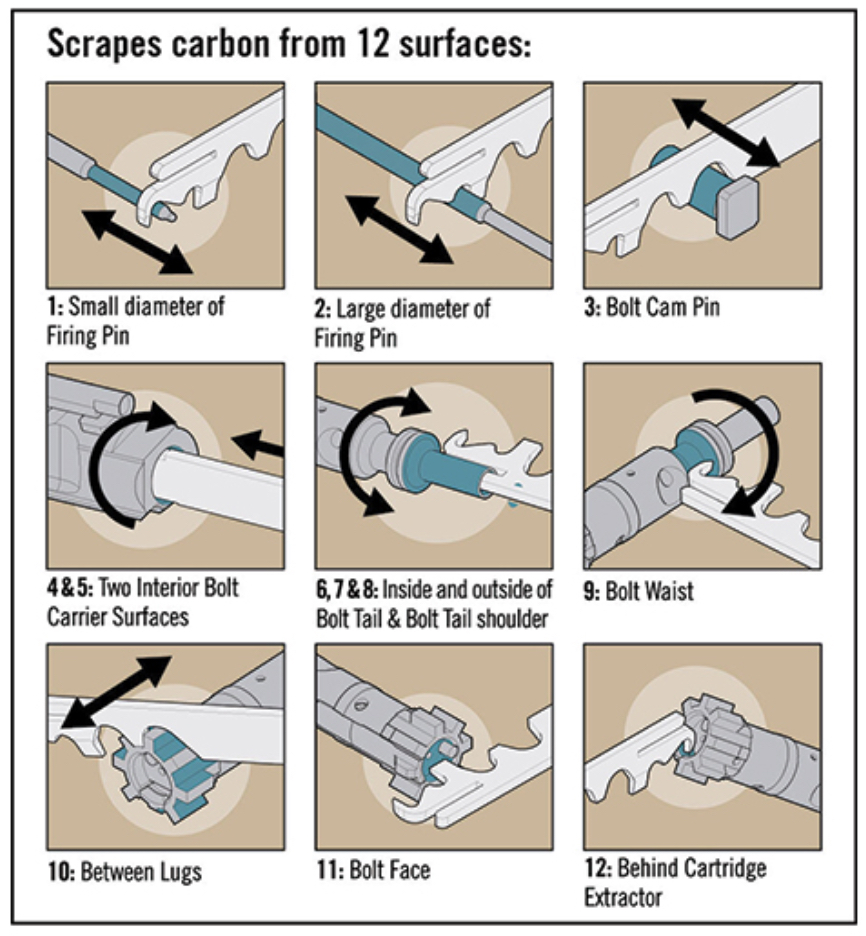 Scrapes carbon from 12 surfaces:

1: Small diameter of Firing Pin

2: Large diameter of Firing Pin

3: Bolt Cam Pin

4 & 5: Two Interior Bolt Carrier Surfaces

6, 7 & 8: Inside and outside of Bolt Tail & Bolt Tail shoulder

9: Bolt Waist

10: Between Lugs

11: Bolt Face

12: Behind Cartridge Extractor