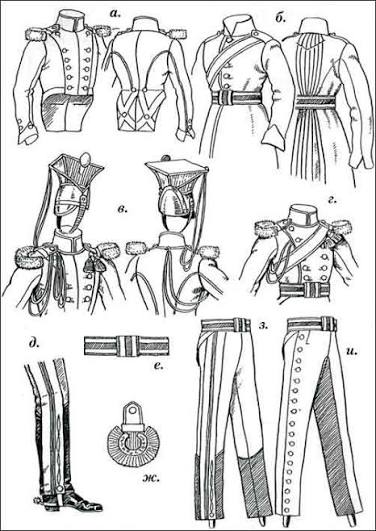 а.

б.

в.

г.

д.

е.

ж.

з.

и.