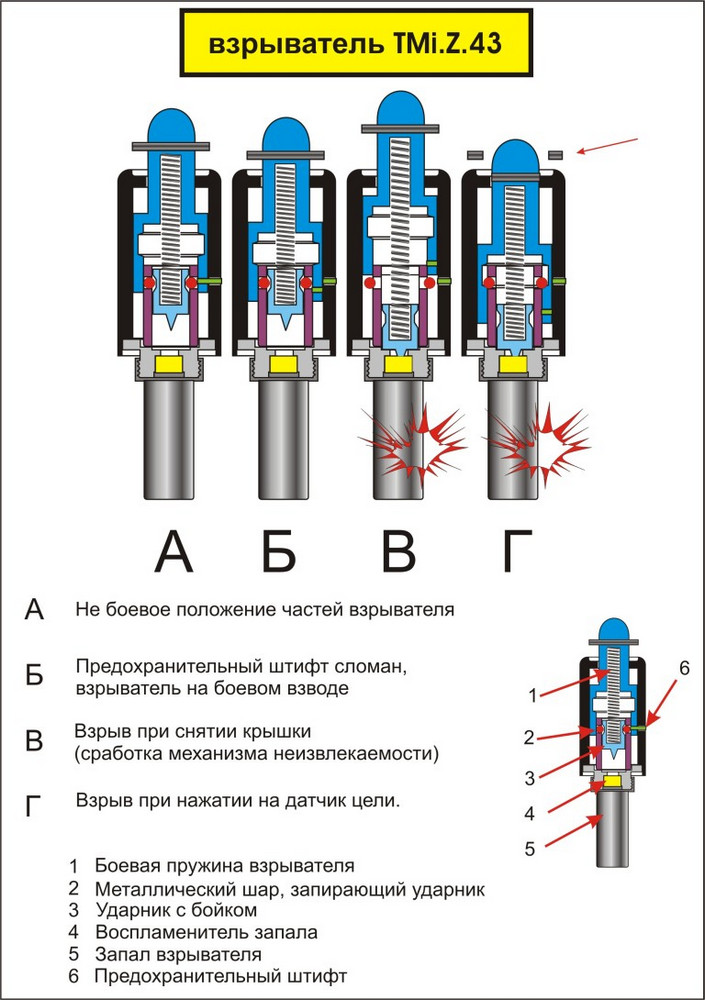 взрыватель TMi.Z.43

А Б В Г

А Не боевое положение частей взрывателя

Б Предохранительный штифт сломан, взрыватель на боевом взводе

В Взрыв при снятии крышки (сработка механизма неизвлекаемости)

Г Взрыв при нажатии на датчик цели.

1
2
3
4
5
6

1 Боевая пружина взрывателя
2 Металлический шар, запирающий ударник
3 Ударник с бойком
4 Воспламенитель запала
5 Запал взрывателя
6 Предохранительный штифт