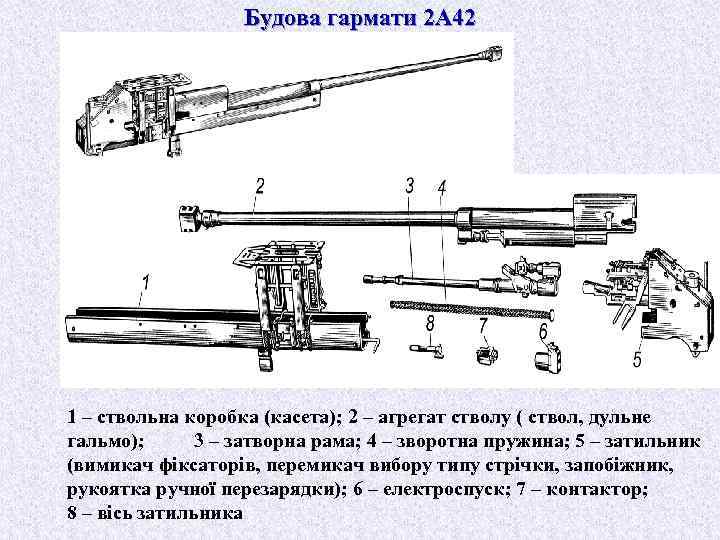 Будова гармати 2А42

2

3

4

1

8

7

6

5

1 – ствольна коробка (касета); 2 – агрегат стволу ( ствол, дульне гальмо); 3 – затворна рама; 4 – зворотна пружина; 5 – затильник (вимикач фіксаторів, перемикач вибору типу стрічки, запобіжник, рукоятка ручної перезарядки); 6 – електроспуск; 7 – контактор; 8 – вісь затильника