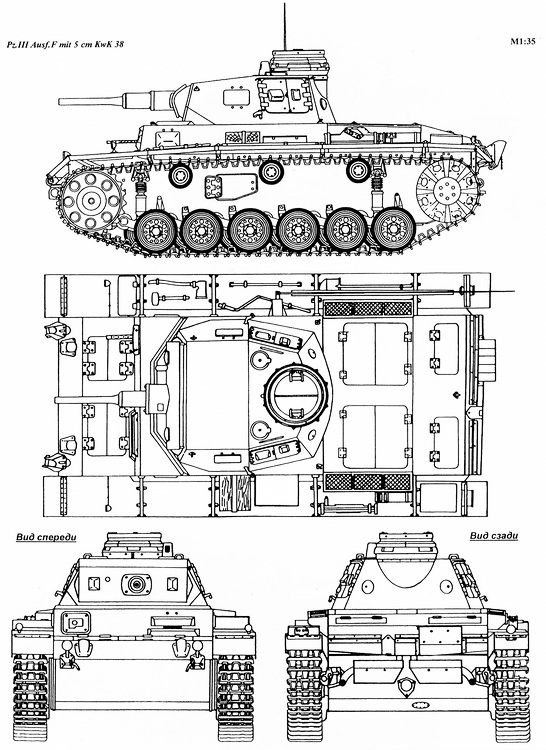 Pz.III Ausf.F mit 5 cm KwK 38

M1:35

Вид спереди

Вид сзади