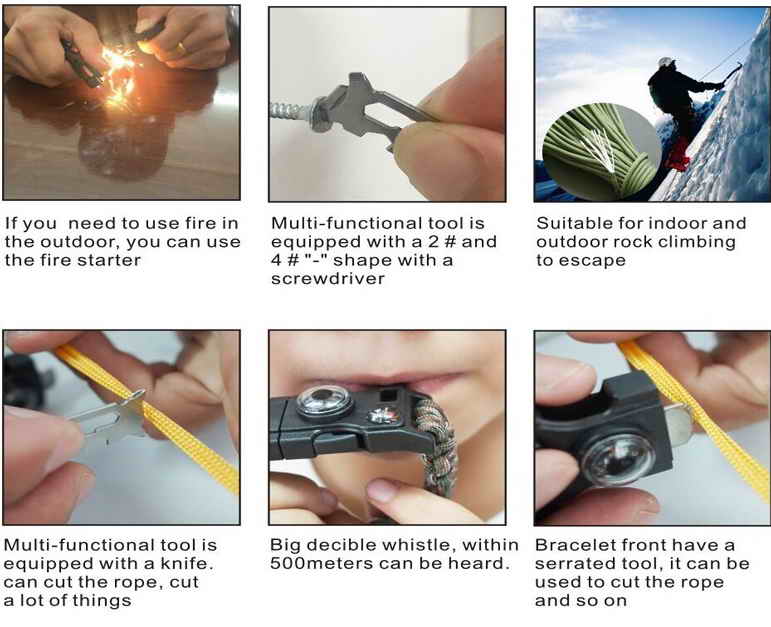 If you need to use fire in the outdoor, you can use the fire starter

Multi-functional tool is equipped with a 2 # and 4 # "-" shape with a screwdriver

Suitable for indoor and outdoor rock climbing to escape

Multi-functional tool is equipped with a knife. can cut the rope, cut a lot of things

Big decible whistle, within 500meters can be heard.

Bracelet front have a serrated tool, it can be used to cut the rope and so on