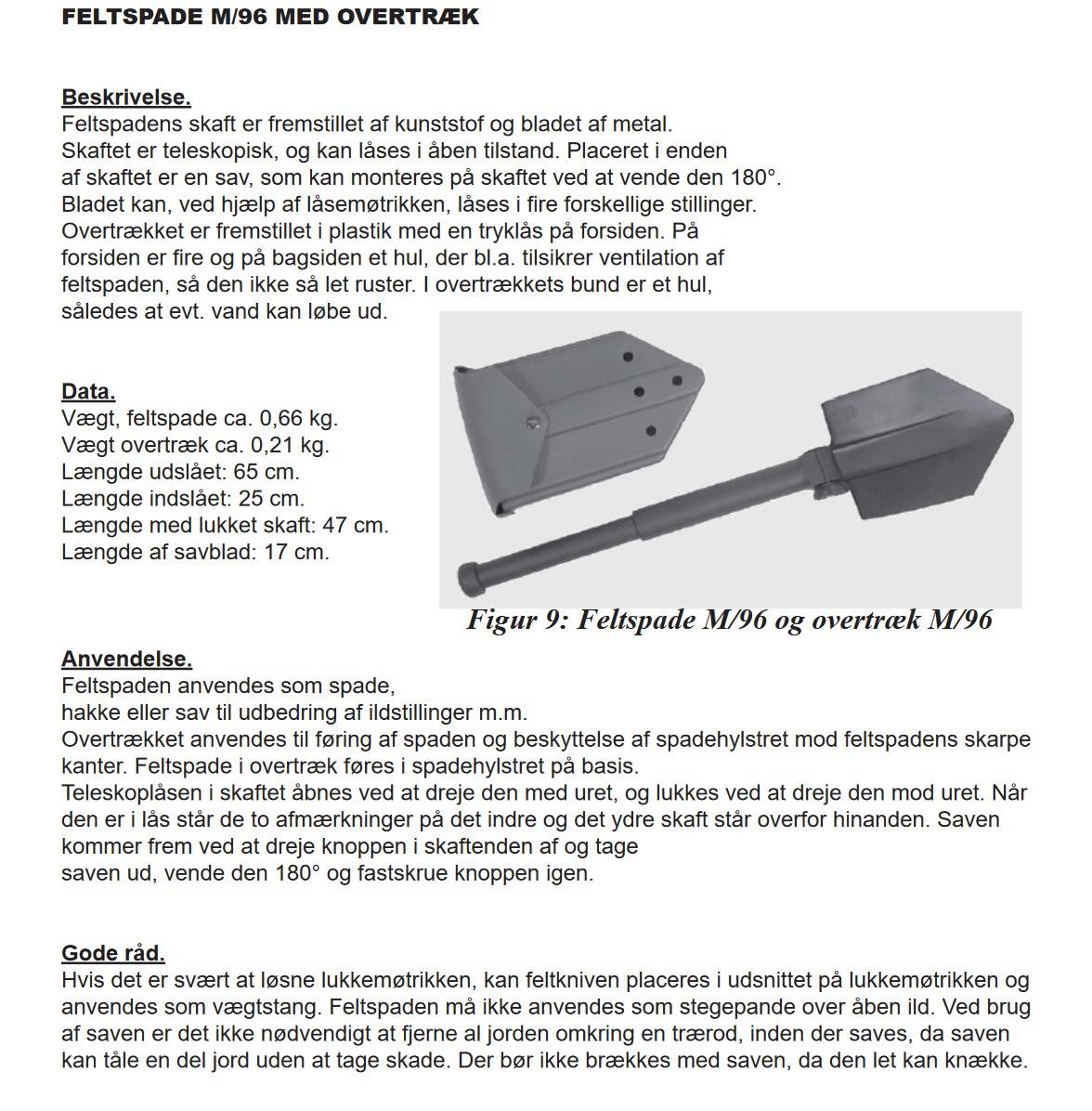 FELTSPADE M/96 MED OVERTRÆK

Beskrivelse.
Feltspadens skaft er fremstillet af kunststof og bladet af metal. Skaftet er teleskopisk, og kan låses i åben tilstand. Placeret i enden af skaftet er en sav, som kan monteres på skaftet ved at vende den 180°. Bladet kan, ved hjælp af låsemøtrikken, låses i fire forskellige stillinger. Overtrækket er fremstillet i plastik med en tryklås på forsiden. På forsiden er fire og på bagsiden et hul, der bl.a. tilsikrer ventilation af feltspaden, så den ikke så let ruster. I overtrækkets bund er et hul, således at evt. vand kan løbe ud.

Data.
Vægt, feltspade ca. 0,66 kg.
Vægt overtræk ca. 0,21 kg.
Længde udslået: 65 cm.
Længde indslået: 25 cm.
Længde med lukket skaft: 47 cm.
Længde af savblad: 17 cm.

Figur 9: Feltspade M/96 og overtræk M/96

Anvendelse.
Feltspaden anvendes som spade, hakke eller sav til udbedring af ildstillinger m.m.
Overtrækket anvendes til føring af spaden og beskyttelse af spadehylstret mod feltspadens skarpe kanter. Feltspade i overtræk føres i spadehylstret på basis.
Teleskoplåsen i skaftet åbnes ved at dreje den med uret, og lukkes ved at dreje den mod uret. Når den er i lås står de to afmærkninger på det indre og det ydre skaft står overfor hinanden. Saven kommer frem ved at dreje knoppen i skaftenden af og tage saven ud, vende den 180° og fastskrue knoppen igen.

Gode råd.
Hvis det er svært at løsne lukkemøtrikken, kan feltkniven placeres i udsnittet på lukkemøtrikken og anvendes som vægtstang. Feltspaden må ikke anvendes som stegepande over åben ild. Ved brug af saven er det ikke nødvendigt at fjerne al jorden omkring en trærod, inden der saves, da saven kan tåle en del jord uden at tage skade. Der bør ikke brækkes med saven, da den let kan knække.