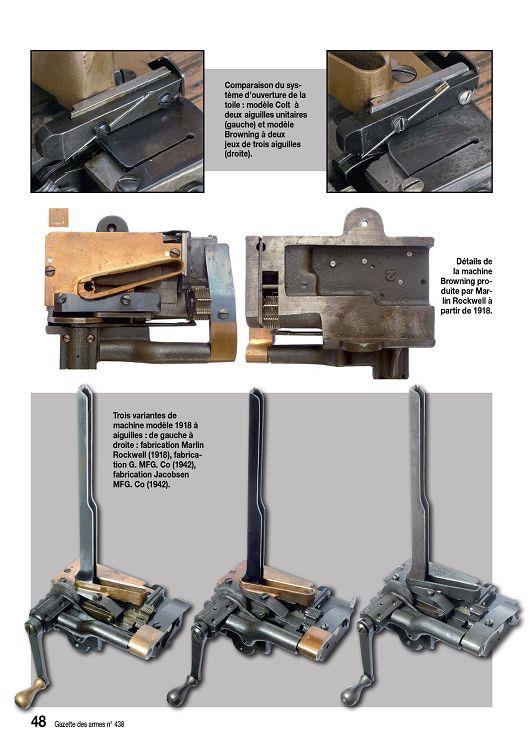 Comparaison du système d'ouverture de la toile : modèle Colt à deux aiguilles unitaires (gauche) et modèle Browning à deux jeux de trois aiguilles (droite).

Détails de la machine Browning produite par Marlin Rockwell à partir de 1918.

Trois variantes de machine modèle 1918 à aiguilles : de gauche à droite : fabrication Marlin Rockwell (1918), fabrication G. MFG. Co (1942), fabrication Jacobsen MFG. Co (1942).

48 Gazette des armes n° 438