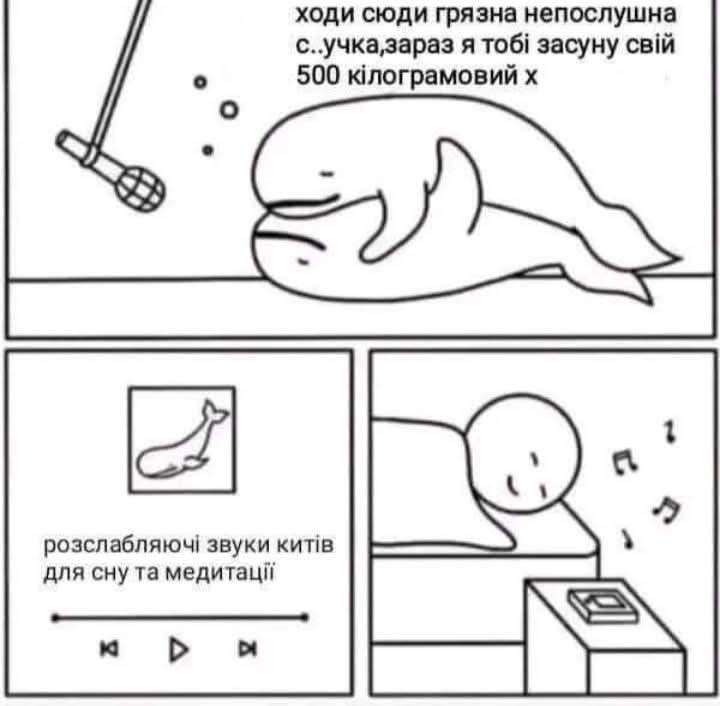 ходи сюди грязна непослушна с..учка,зараз я тобі засуну свій 500 кілограмовий х

розслабляючі звуки китів для сну та медитації