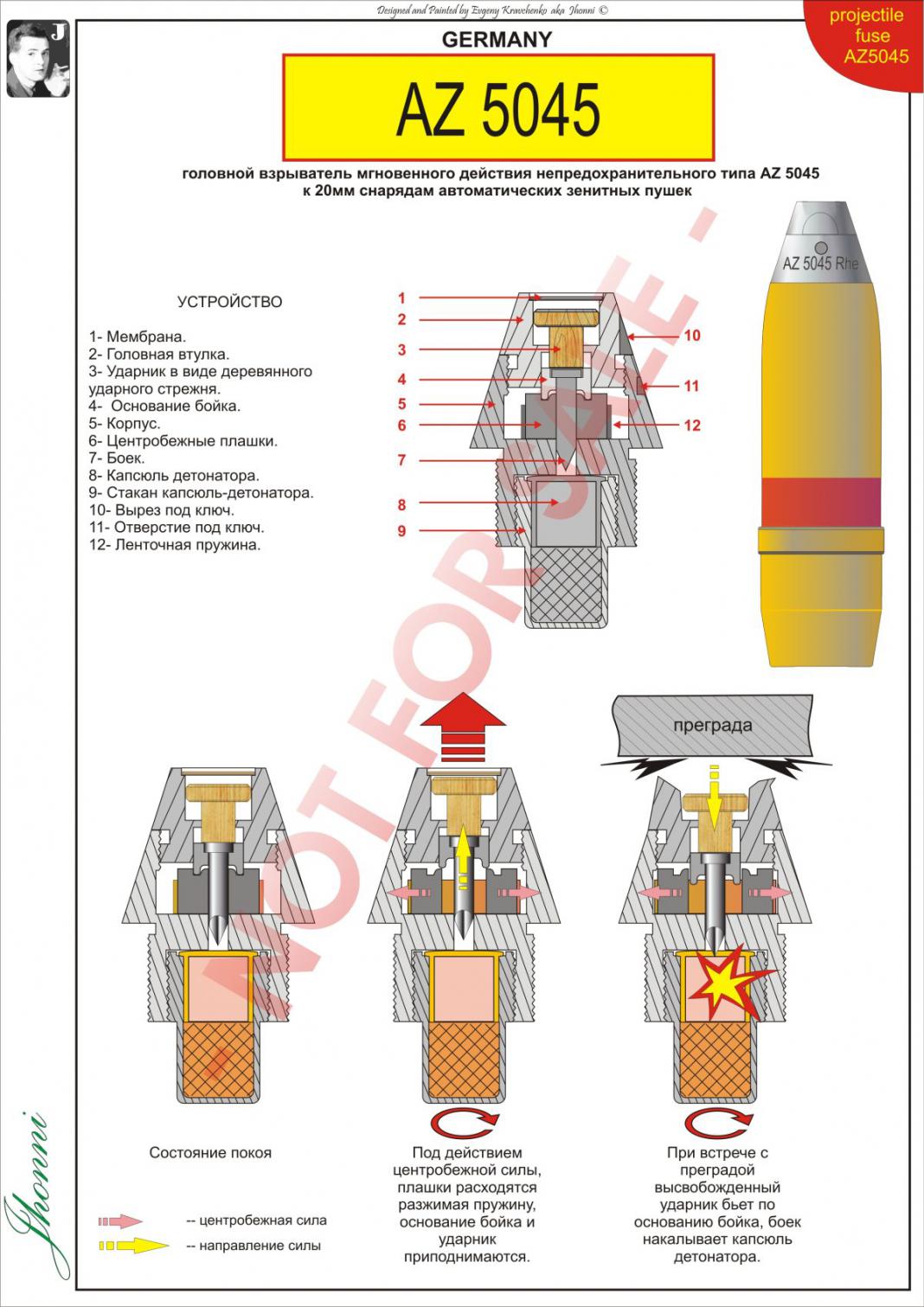 Designed and Painted by Evgeny Kravchenko aka Jhonni ©

J

projectile fuse AZ5045

GERMANY

AZ 5045

головной взрыватель мгновенного действия непредохранительного типа AZ 5045 к 20мм снарядам автоматических зенитных пушек

AZ 5045 Rhe

УСТРОЙСТВО

1- Мембрана.
2- Головная втулка.
3- Ударник в виде деревянного ударного стрежня.
4- Основание бойка.
5- Корпус.
6- Центробежные плашки.
7- Боек.
8- Капсюль детонатора.
9- Стакан капсюль-детонатора.
10- Вырез под ключ.
11- Отверстие под ключ.
12- Ленточная пружина.

1
2
3
4
5
6
7
8
9
10
11
12

NOT FOR SALE -

преграда

Состояние покоя

Под действием центробежной силы, плашки расходятся разжимая пружину, основание бойка и ударник приподнимаются.

При встрече с преградой высвобожденный ударник бьет по основанию бойка, боек накалывает капсюль детонатора.

-- центробежная сила

-- направление силы

Jhonni