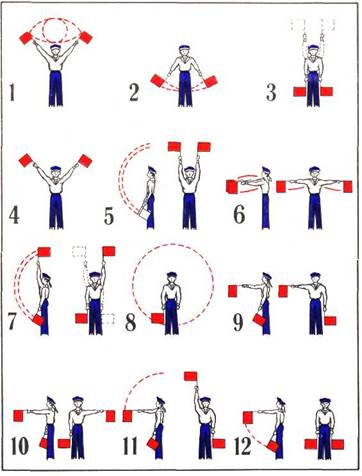 1
2
3
4
5
6
7
8
9
10
11
12