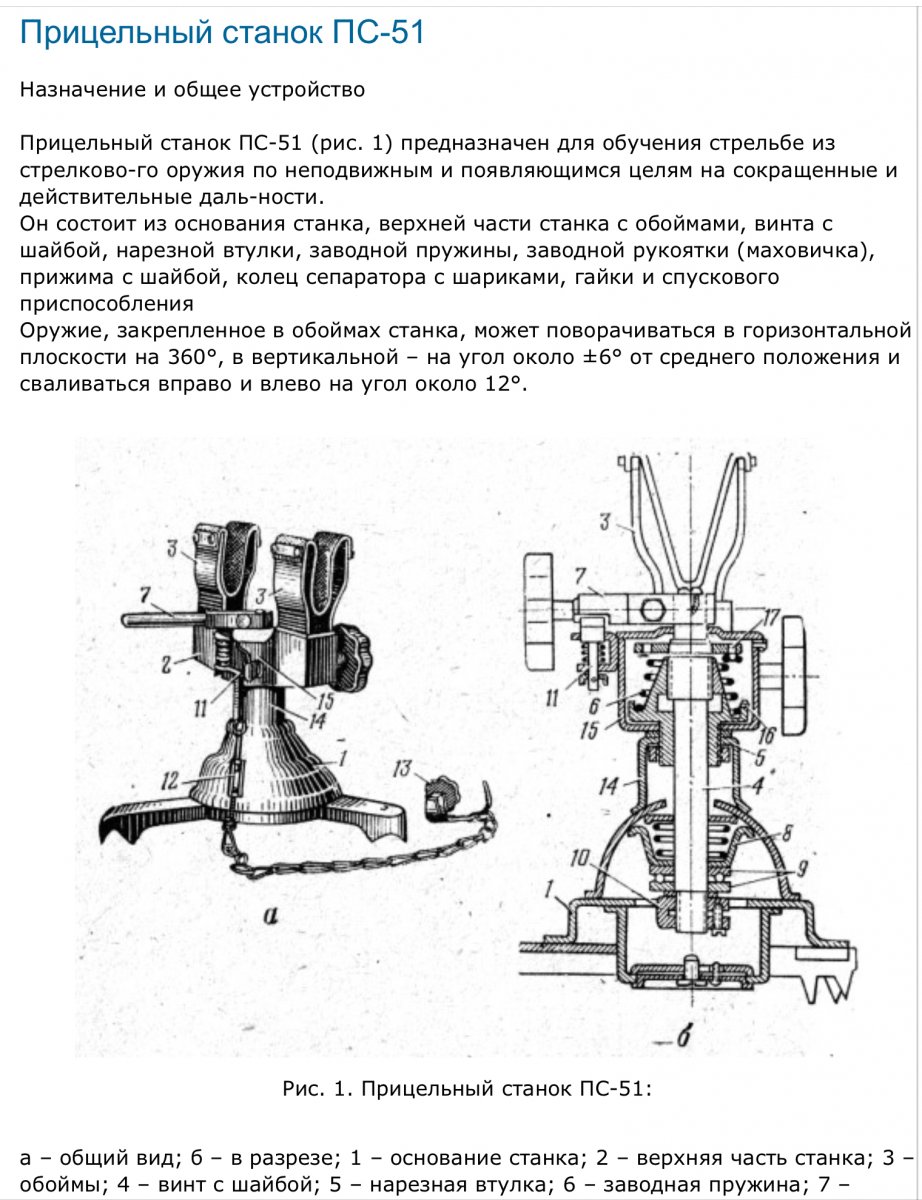 Прицельный станок ПС-51

Назначение и общее устройство

Прицельный станок ПС-51 (рис. 1) предназначен для обучения стрельбе из стрелково-го оружия по неподвижным и появляющимся целям на сокращенные и действительные даль-ности.
Он состоит из основания станка, верхней части станка с обоймами, винта с шайбой, нарезной втулки, заводной пружины, заводной рукоятки (маховичка), прижима с шайбой, колец сепаратора с шариками, гайки и спускового приспособления
Оружие, закрепленное в обоймах станка, может поворачиваться в горизонтальной плоскости на 360°, в вертикальной – на угол около ±6° от среднего положения и сваливаться вправо и влево на угол около 12°.

3
3
7
2
11
15
14
1
12
13
а

3
7
17
11
6
15
16
5
14
4
8
10
9
1
б

Рис. 1. Прицельный станок ПС-51:

а – общий вид; б – в разрезе; 1 – основание станка; 2 – верхняя часть станка; 3 – обоймы; 4 – винт с шайбой; 5 – нарезная втулка; 6 – заводная пружина; 7 –