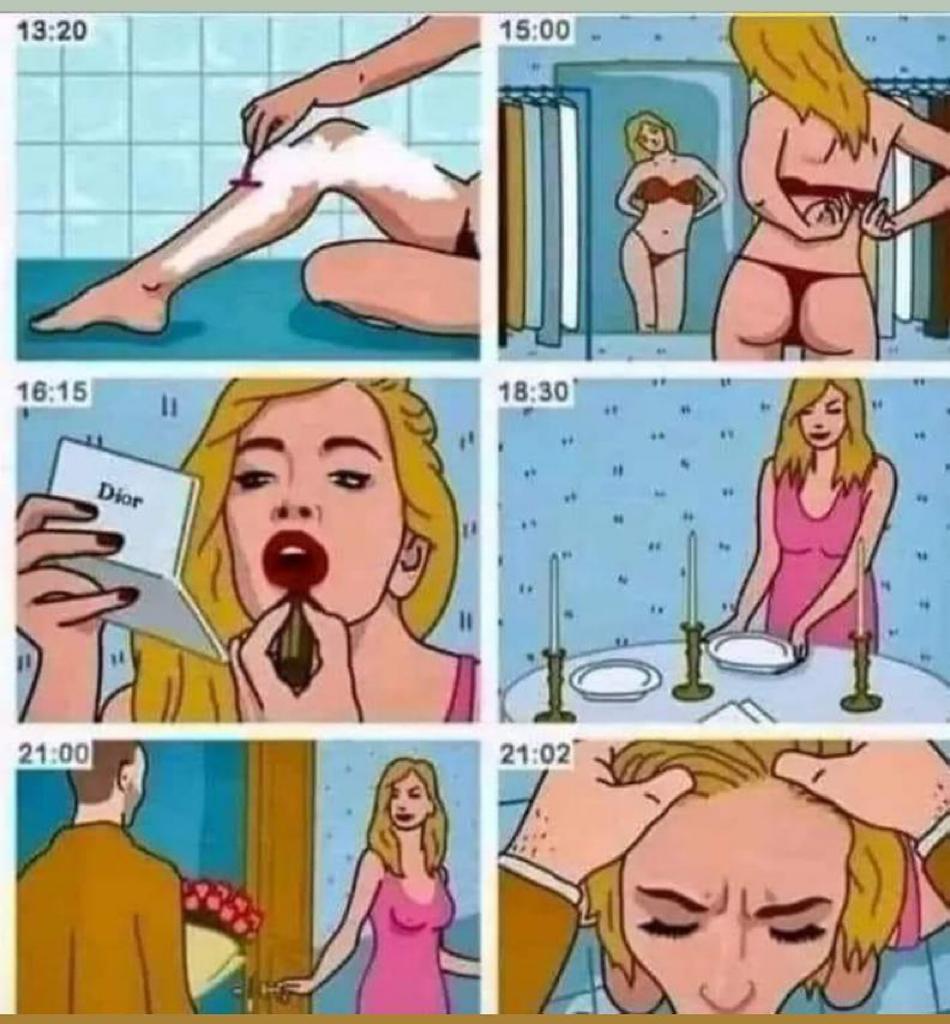 13:20

15:00

16:15

Dior

18:30

21:00

21:02