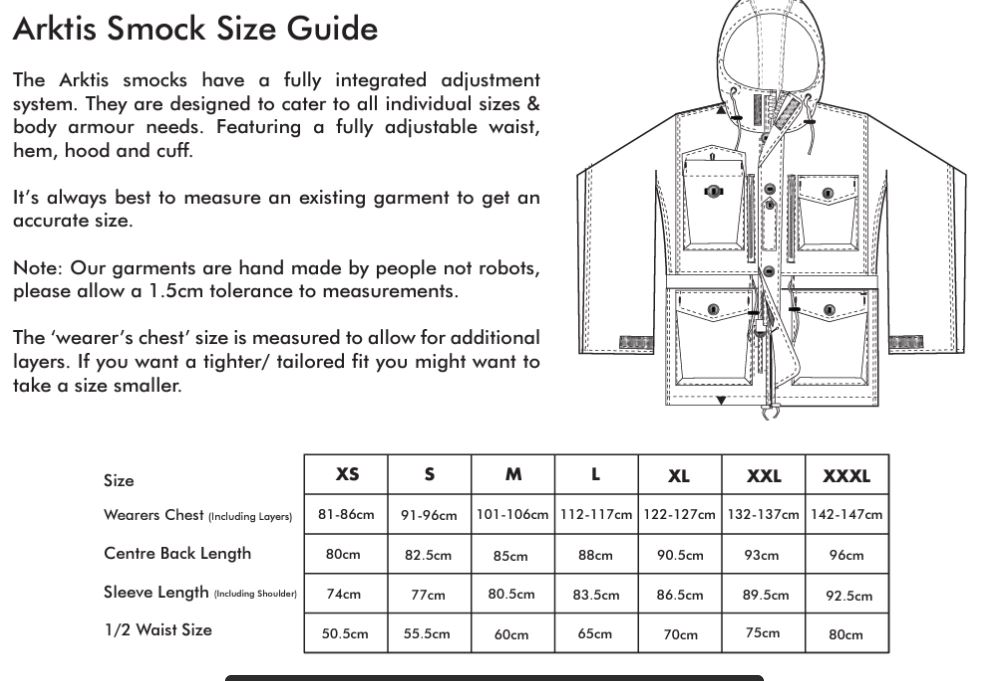 Arktis Smock Size Guide

The Arktis smocks have a fully integrated adjustment system. They are designed to cater to all individual sizes & body armour needs. Featuring a fully adjustable waist, hem, hood and cuff.

It's always best to measure an existing garment to get an accurate size.

Note: Our garments are hand made by people not robots, please allow a 1.5cm tolerance to measurements.

The 'wearer's chest' size is measured to allow for additional layers. If you want a tighter/ tailored fit you might want to take a size smaller.

| Size | XS | S | M | L | XL | XXL | XXXL |
|---|---|---|---|---|---|---|---|
| Wearers Chest (Including Layers) | 81-86cm | 91-96cm | 101-106cm | 112-117cm | 122-127cm | 132-137cm | 142-147cm |
| Centre Back Length | 80cm | 82.5cm | 85cm | 88cm | 90.5cm | 93cm | 96cm |
| Sleeve Length (Including Shoulder) | 74cm | 77cm | 80.5cm | 83.5cm | 86.5cm | 89.5cm | 92.5cm |
| 1/2 Waist Size | 50.5cm | 55.5cm | 60cm | 65cm | 70cm | 75cm | 80cm |