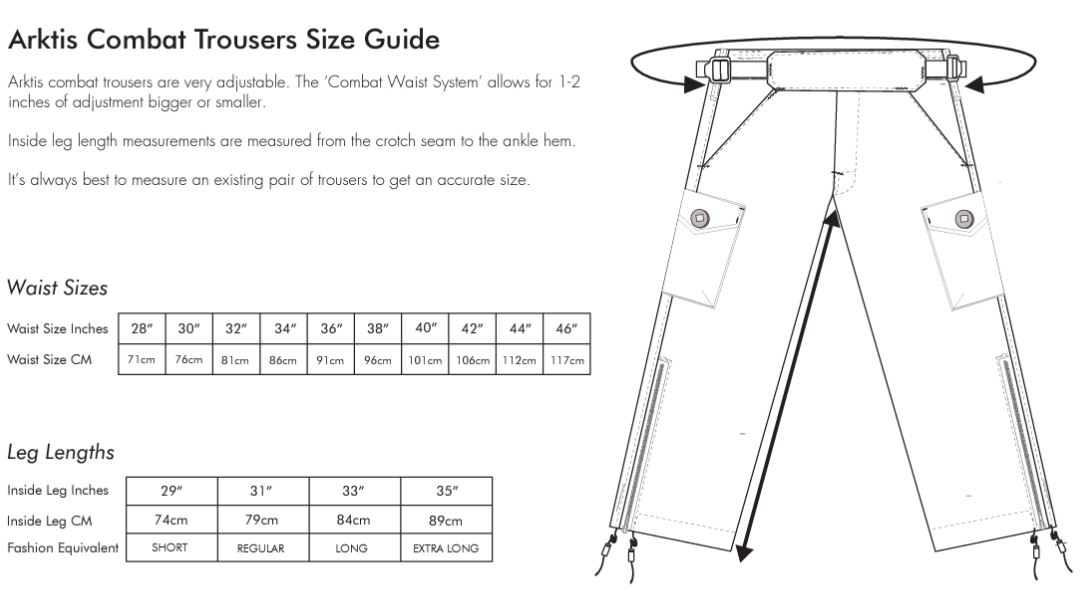 Arktis Combat Trousers Size Guide

Arktis combat trousers are very adjustable. The 'Combat Waist System' allows for 1-2 inches of adjustment bigger or smaller.

Inside leg length measurements are measured from the crotch seam to the ankle hem.

It's always best to measure an existing pair of trousers to get an accurate size.

Waist Sizes

| Waist Size Inches | 28" | 30" | 32" | 34" | 36" | 38" | 40" | 42" | 44" | 46" |
|---|---|---|---|---|---|---|---|---|---|---|
| Waist Size CM | 71cm | 76cm | 81cm | 86cm | 91cm | 96cm | 101cm | 106cm | 112cm | 117cm |

Leg Lengths

| Inside Leg Inches | 29" | 31" | 33" | 35" |
|---|---|---|---|---|
| Inside Leg CM | 74cm | 79cm | 84cm | 89cm |
| Fashion Equivalent | SHORT | REGULAR | LONG | EXTRA LONG |