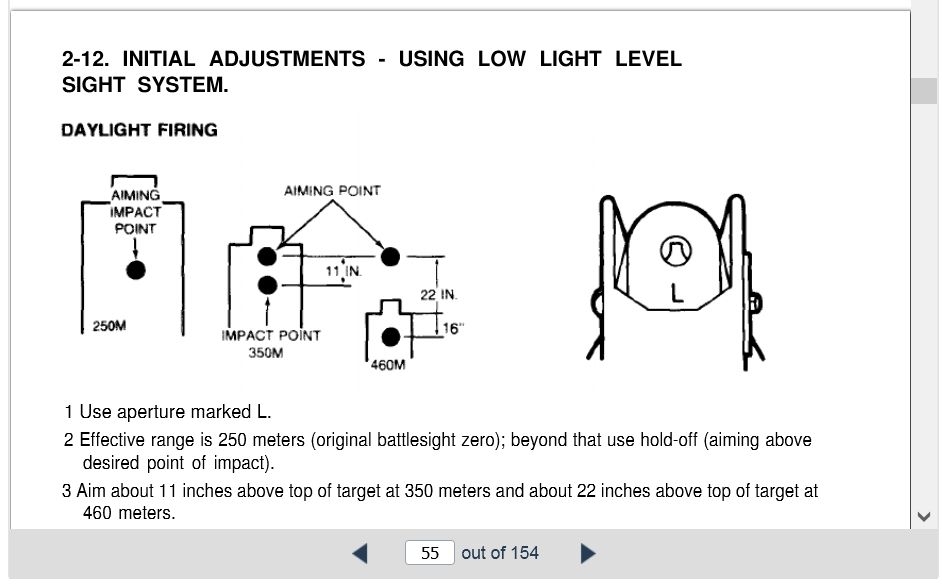 2-12. INITIAL ADJUSTMENTS - USING LOW LIGHT LEVEL SIGHT SYSTEM.

DAYLIGHT FIRING

AIMING IMPACT POINT

250M

AIMING POINT

11 IN.

22 IN.

16"

IMPACT POINT 350M

460M

L

1 Use aperture marked L.

2 Effective range is 250 meters (original battlesight zero); beyond that use hold-off (aiming above desired point of impact).

3 Aim about 11 inches above top of target at 350 meters and about 22 inches above top of target at 460 meters.

55 out of 154