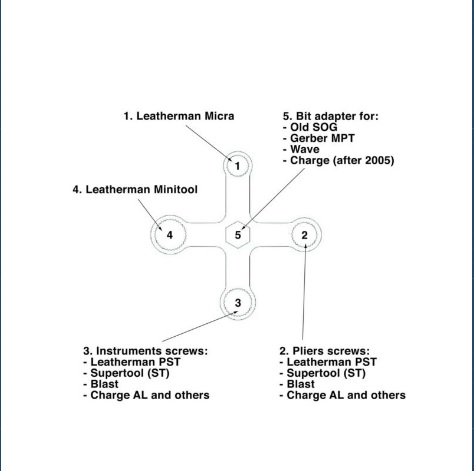 1. Leatherman Micra

5. Bit adapter for:
- Old SOG
- Gerber MPT
- Wave
- Charge (after 2005)

4. Leatherman Minitool

1

4

5

2

3

3. Instruments screws:
- Leatherman PST
- Supertool (ST)
- Blast
- Charge AL and others

2. Pliers screws:
- Leatherman PST
- Supertool (ST)
- Blast
- Charge AL and others