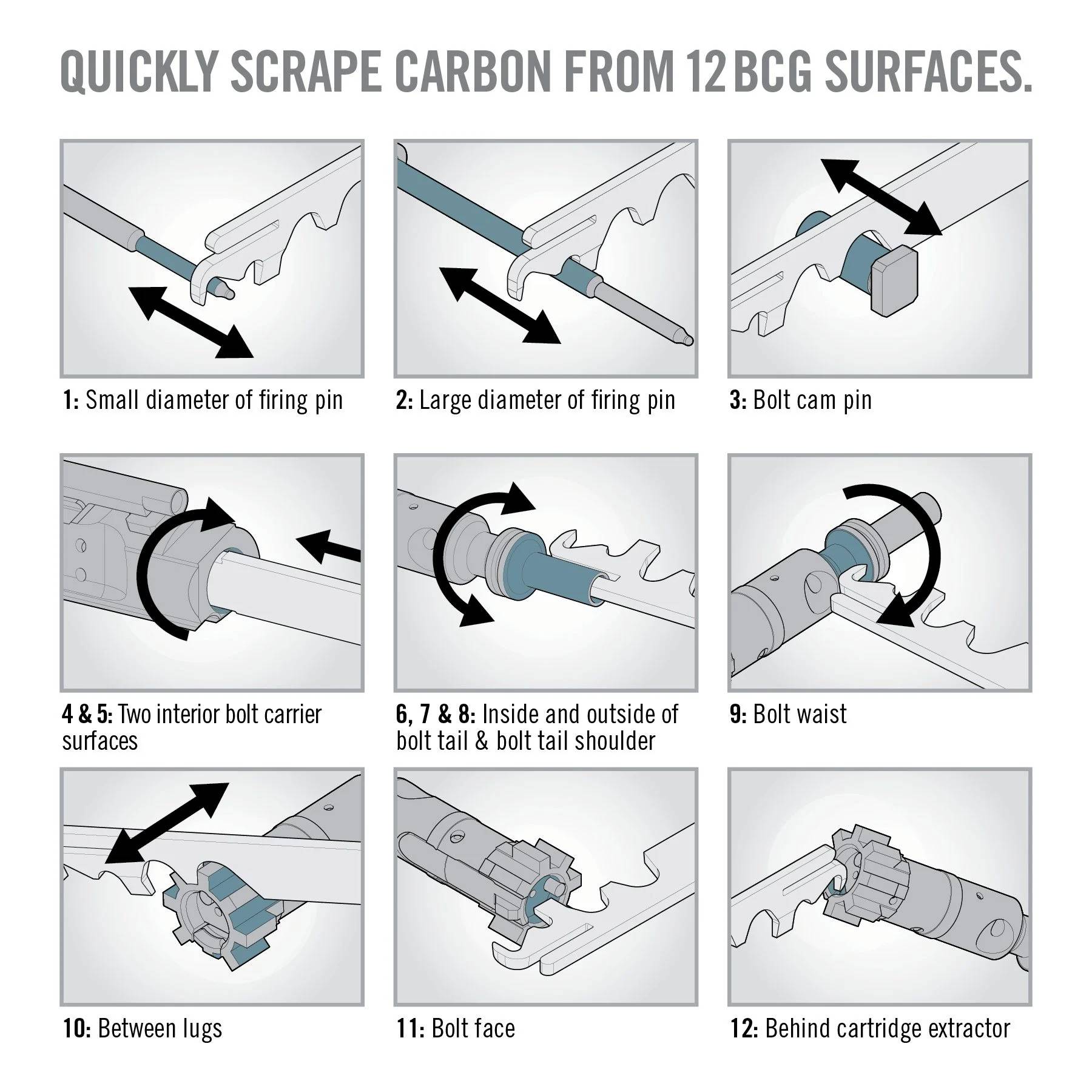 QUICKLY SCRAPE CARBON FROM 12 BCG SURFACES.

1: Small diameter of firing pin

2: Large diameter of firing pin

3: Bolt cam pin

4 & 5: Two interior bolt carrier surfaces

6, 7 & 8: Inside and outside of bolt tail & bolt tail shoulder

9: Bolt waist

10: Between lugs

11: Bolt face

12: Behind cartridge extractor