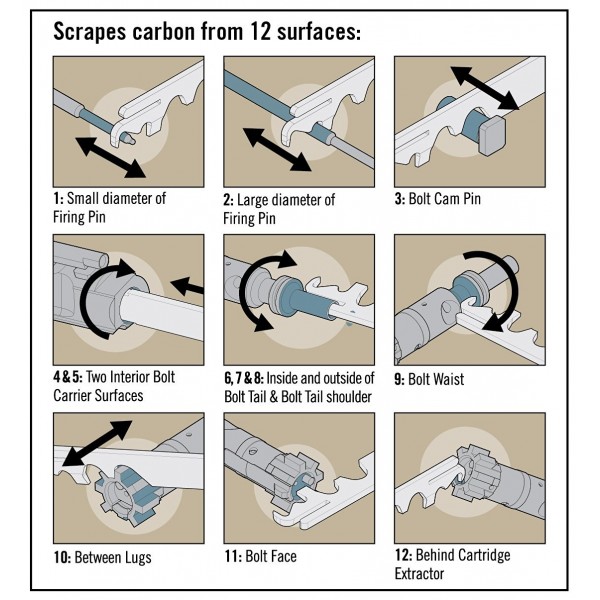 Scrapes carbon from 12 surfaces:

1: Small diameter of Firing Pin

2: Large diameter of Firing Pin

3: Bolt Cam Pin

4 & 5: Two Interior Bolt Carrier Surfaces

6, 7 & 8: Inside and outside of Bolt Tail & Bolt Tail shoulder

9: Bolt Waist

10: Between Lugs

11: Bolt Face

12: Behind Cartridge Extractor