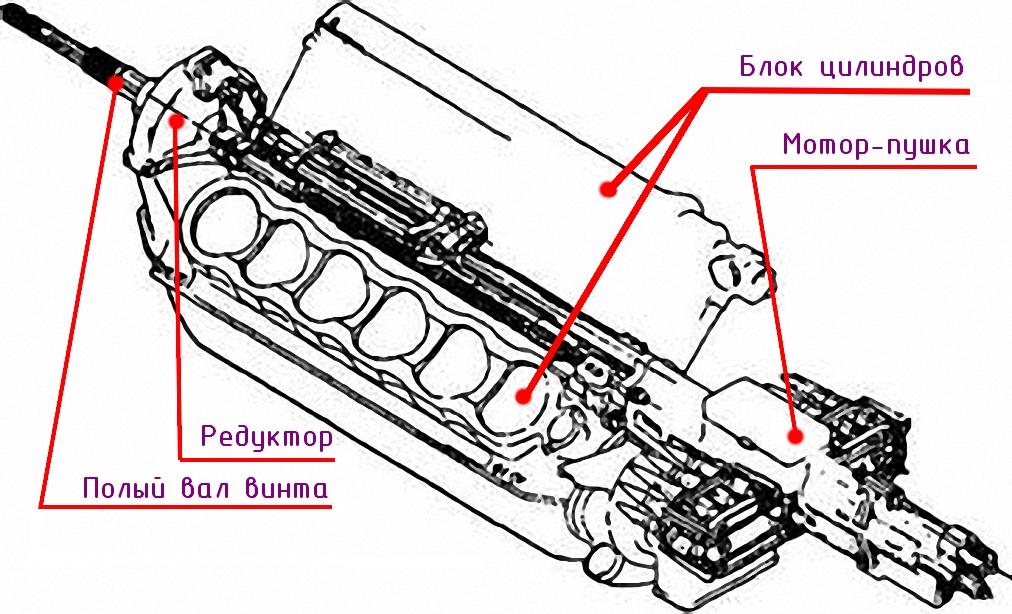 Блок цилиндров
Мотор-пушка
Редуктор
Полый вал винта