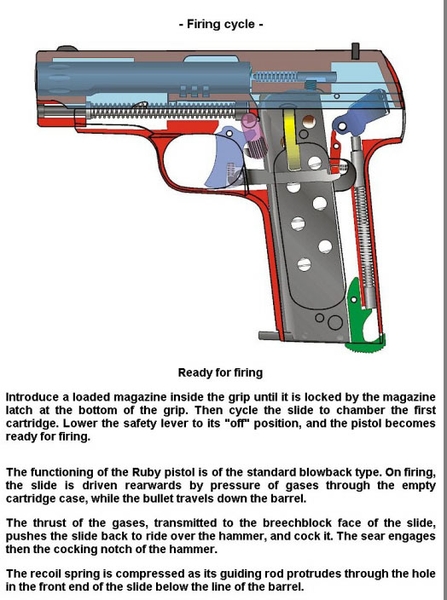 - Firing cycle -

Ready for firing

Introduce a loaded magazine inside the grip until it is locked by the magazine latch at the bottom of the grip. Then cycle the slide to chamber the first cartridge. Lower the safety lever to its "off" position, and the pistol becomes ready for firing.

The functioning of the Ruby pistol is of the standard blowback type. On firing, the slide is driven rearwards by pressure of gases through the empty cartridge case, while the bullet travels down the barrel.

The thrust of the gases, transmitted to the breechblock face of the slide, pushes the slide back to ride over the hammer, and cock it. The sear engages then the cocking notch of the hammer.

The recoil spring is compressed as its guiding rod protrudes through the hole in the front end of the slide below the line of the barrel.