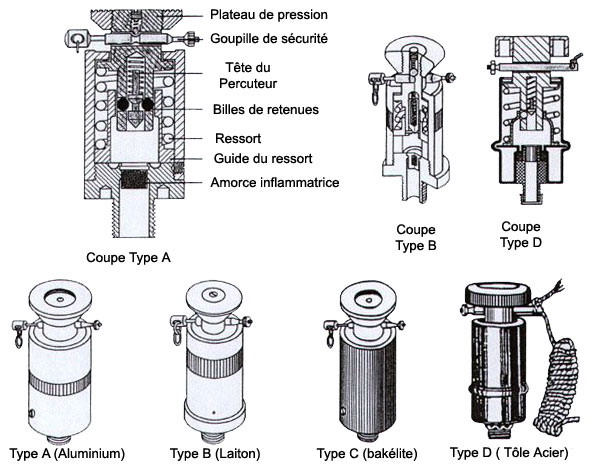 Plateau de pression

Goupille de sécurité

Tête du Percuteur

Billes de retenues

Ressort

Guide du ressort

Amorce inflammatrice

Coupe Type A

Coupe Type B

Coupe Type D

Type A (Aluminium)

Type B (Laiton)

Type C (bakélite)

Type D ( Tôle Acier)