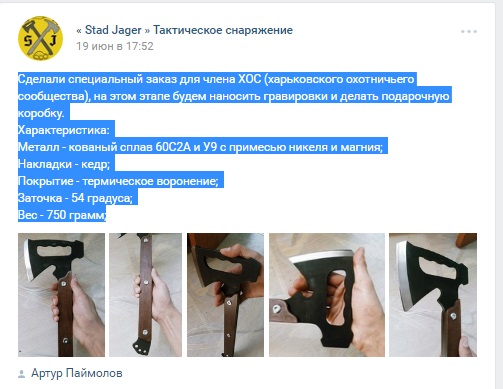 S J

« Stad Jager » Тактическое снаряжение
19 июн в 17:52

Сделали специальный заказ для члена ХОС (харьковского охотничьего сообщества), на этом этапе будем наносить гравировки и делать подарочную коробку.
Характеристика:
Металл - кованый сплав 60С2А и У9 с примесью никеля и магния;
Накладки - кедр;
Покрытие - термическое воронение;
Заточка - 54 градуса;
Вес - 750 грамм;

Артур Паймолов