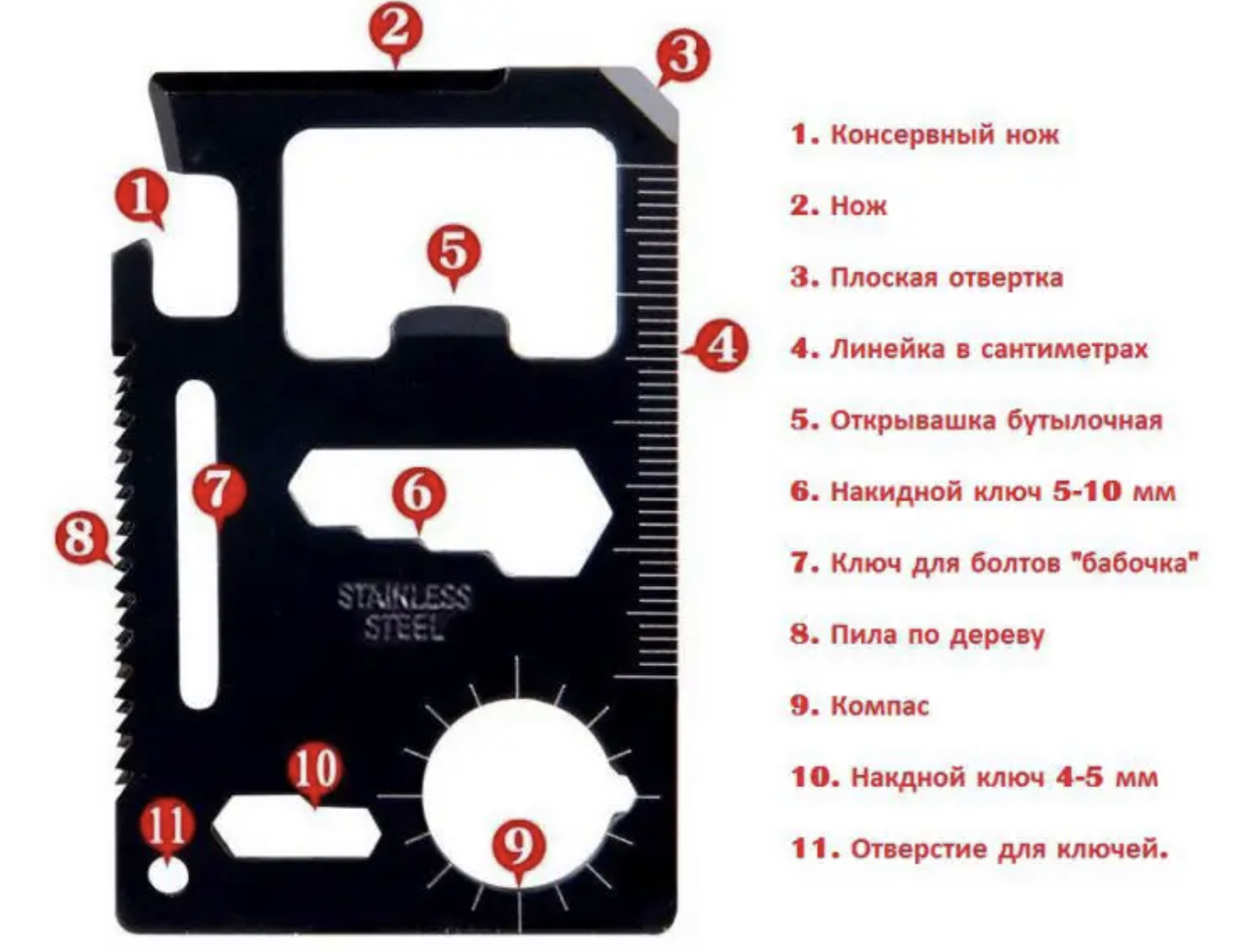 2
3
1
5
4
7
6
8
STAINLESS STEEL
10
11
9

1. Консервный нож

2. Нож

3. Плоская отвертка

4. Линейка в сантиметрах

5. Открывашка бутылочная

6. Накидной ключ 5-10 мм

7. Ключ для болтов "бабочка"

8. Пила по дереву

9. Компас

10. Накдной ключ 4-5 мм

11. Отверстие для ключей.