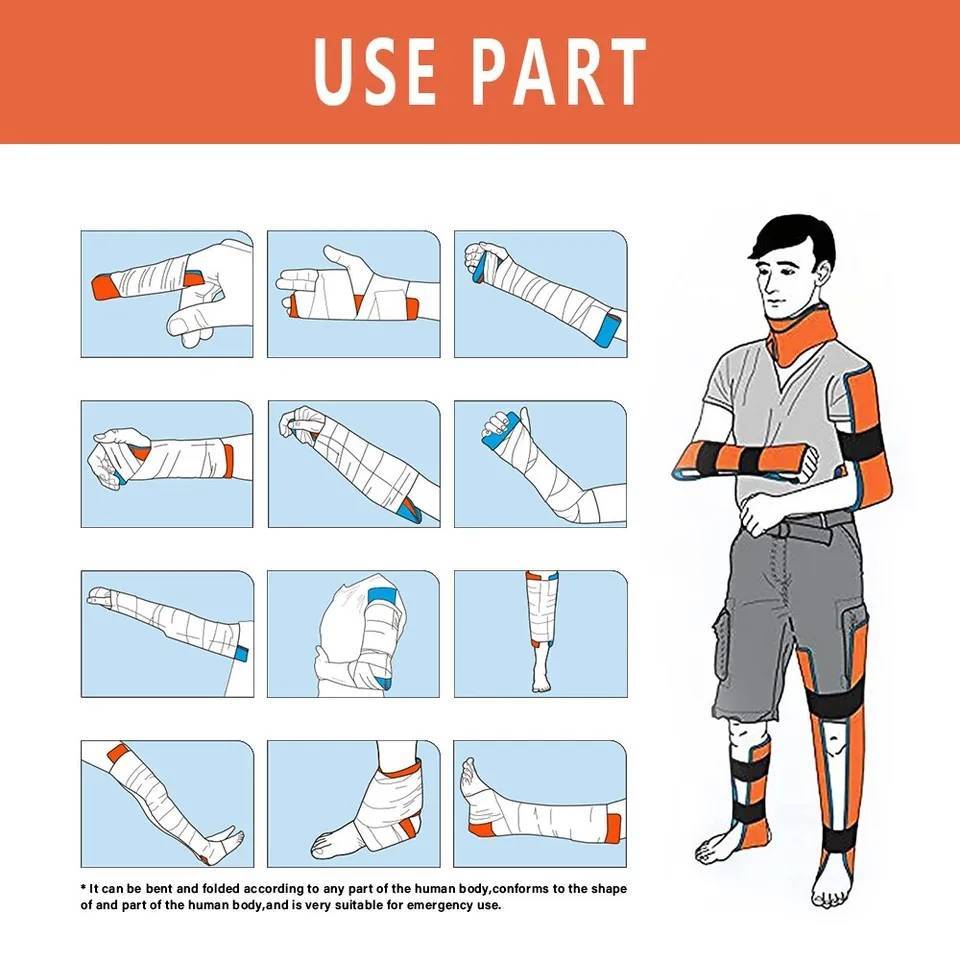 USE PART

* It can be bent and folded according to any part of the human body,conforms to the shape of and part of the human body,and is very suitable for emergency use.