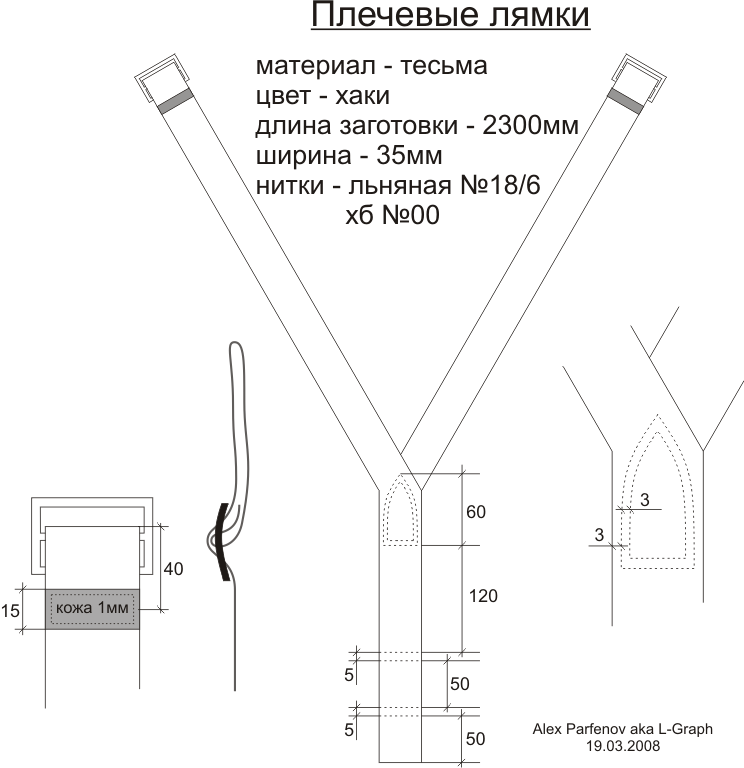 Плечевые лямки

материал - тесьма
цвет - хаки
длина заготовки - 2300мм
ширина - 35мм
нитки - льняная №18/6
хб №00

40
15
кожа 1мм

60
120
5
50
5
50

3
3

Alex Parfenov aka L-Graph
19.03.2008