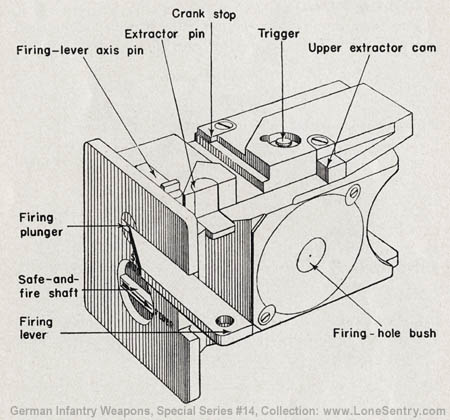 Crank stop

Extractor pin

Trigger

Firing-lever axis pin

Upper extractor cam

Firing plunger

Safe-and-fire shaft

Firing lever

Firing-hole bush

German Infantry Weapons, Special Series #14, Collection: www.LoneSentry.com