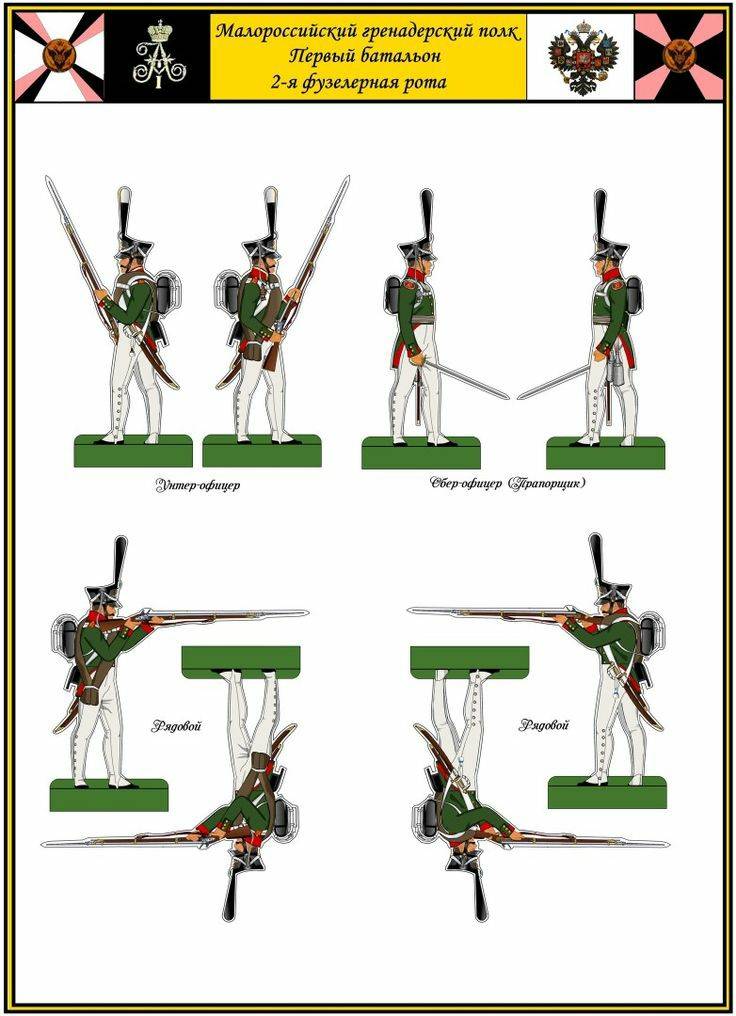 Малороссийский гренадерский полк
Первый батальон
2-я фузелерная рота

Унтер-офицер

Обер-офицер (Прапорщик)

Рядовой

Рядовой