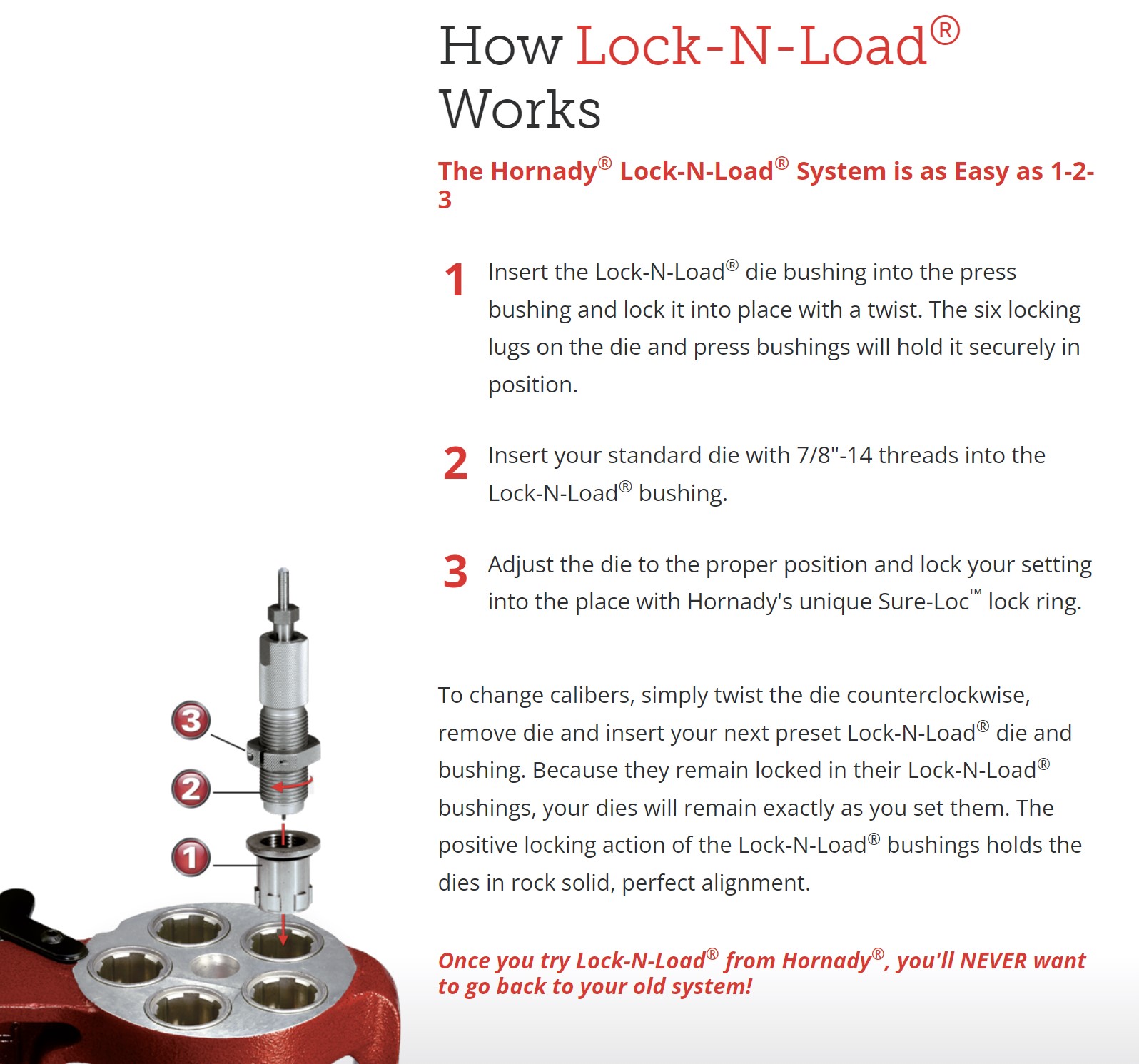 How Lock-N-Load® Works

The Hornady® Lock-N-Load® System is as Easy as 1-2-3

1 Insert the Lock-N-Load® die bushing into the press bushing and lock it into place with a twist. The six locking lugs on the die and press bushings will hold it securely in position.

2 Insert your standard die with 7/8"-14 threads into the Lock-N-Load® bushing.

3 Adjust the die to the proper position and lock your setting into the place with Hornady's unique Sure-Loc™ lock ring.

To change calibers, simply twist the die counterclockwise, remove die and insert your next preset Lock-N-Load® die and bushing. Because they remain locked in their Lock-N-Load® bushings, your dies will remain exactly as you set them. The positive locking action of the Lock-N-Load® bushings holds the dies in rock solid, perfect alignment.

Once you try Lock-N-Load® from Hornady®, you'll NEVER want to go back to your old system!

3

2

1