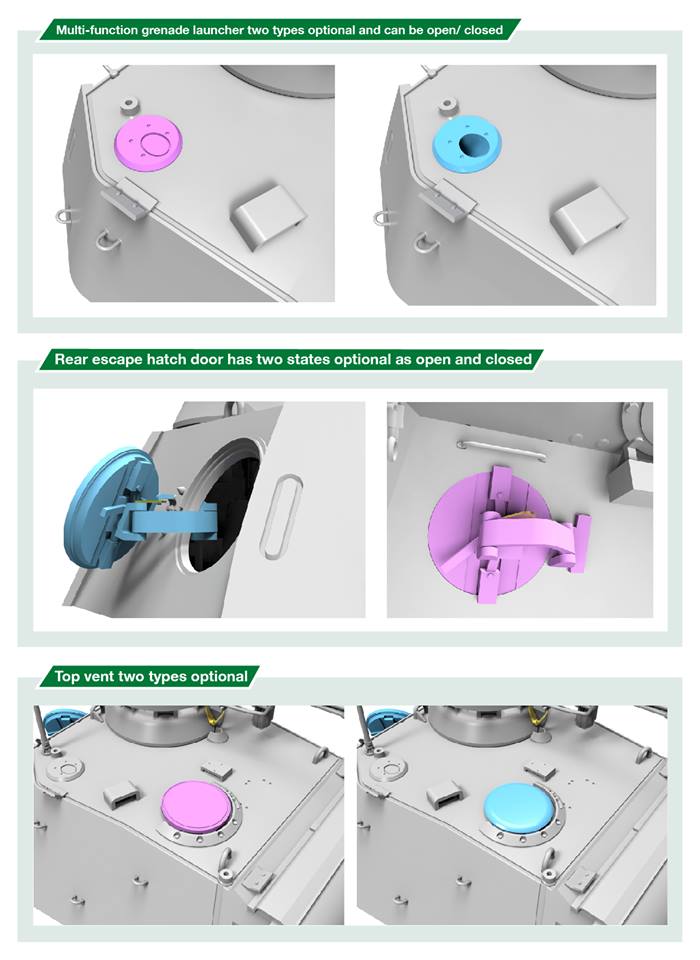 Multi-function grenade launcher two types optional and can be open/ closed

Rear escape hatch door has two states optional as open and closed

Top vent two types optional