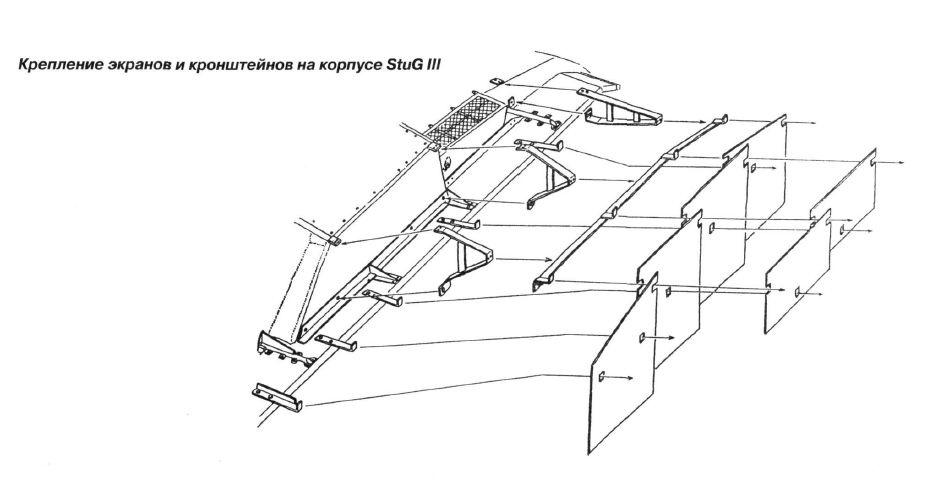 Крепление экранов и кронштейнов на корпусе StuG III