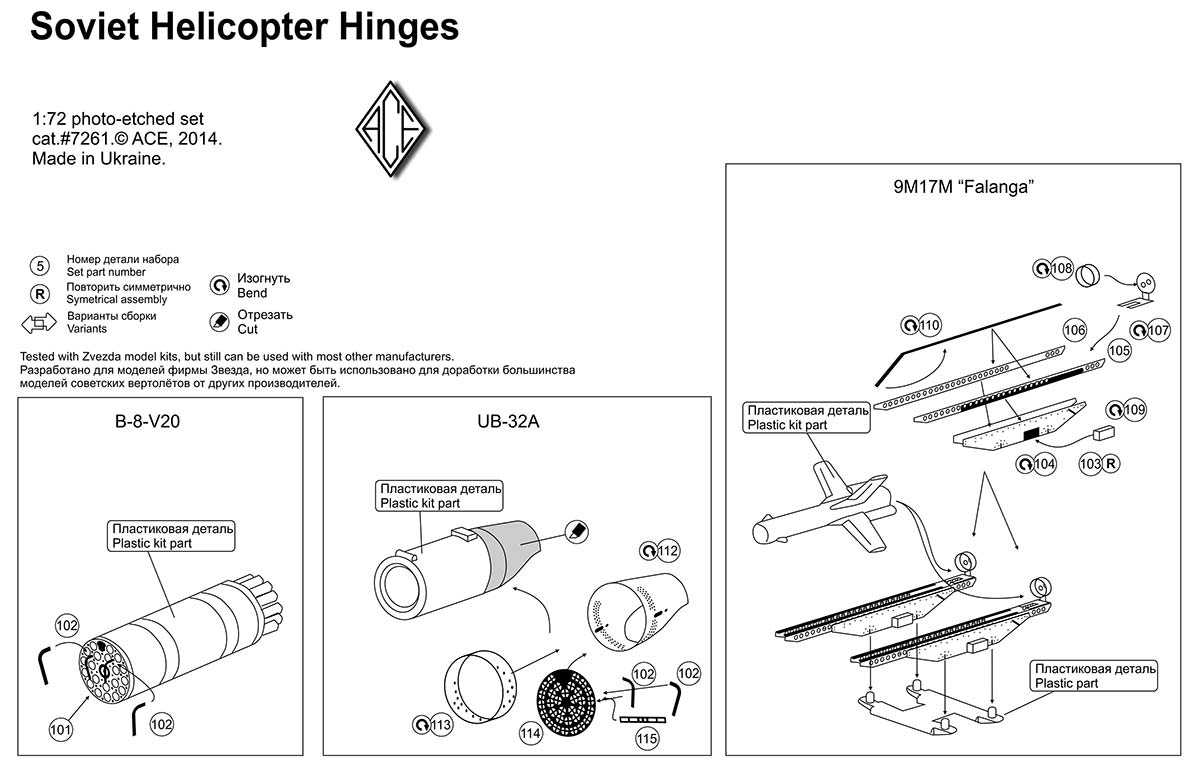 Soviet Helicopter Hinges

1:72 photo-etched set
cat.#7261.© ACE, 2014.
Made in Ukraine.

ACE

5 Номер детали набора
Set part number
R Повторить симметрично
Symetrical assembly
Варианты сборки
Variants
Изогнуть
Bend
Отрезать
Cut

Tested with Zvezda model kits, but still can be used with most other manufacturers.
Разработано для моделей фирмы Звезда, но может быть использовано для доработки большинства моделей советских вертолётов от других производителей.

B-8-V20

Пластиковая деталь
Plastic kit part

102
101
102

UB-32A

Пластиковая деталь
Plastic kit part

112
102
102
113
114
115

9M17M "Falanga"

108
110
106
107
105
Пластиковая деталь
Plastic kit part
109
104
103 R

Пластиковая деталь
Plastic part