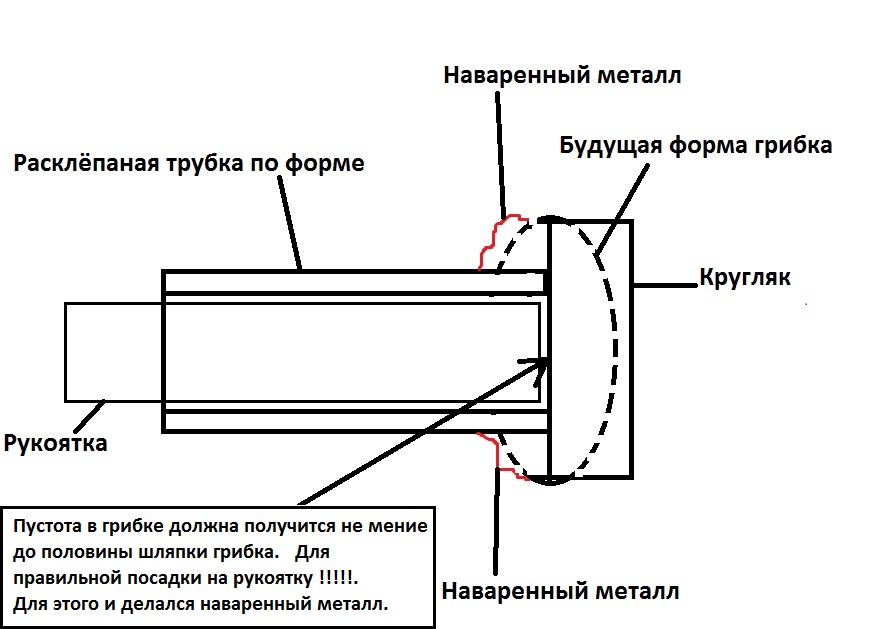 Наваренный металл

Будущая форма грибка

Расклёпаная трубка по форме

Кругляк

Рукоятка

Пустота в грибке должна получится не мение до половины шляпки грибка. Для правильной посадки на рукоятку !!!!!. Для этого и делался наваренный металл.

Наваренный металл