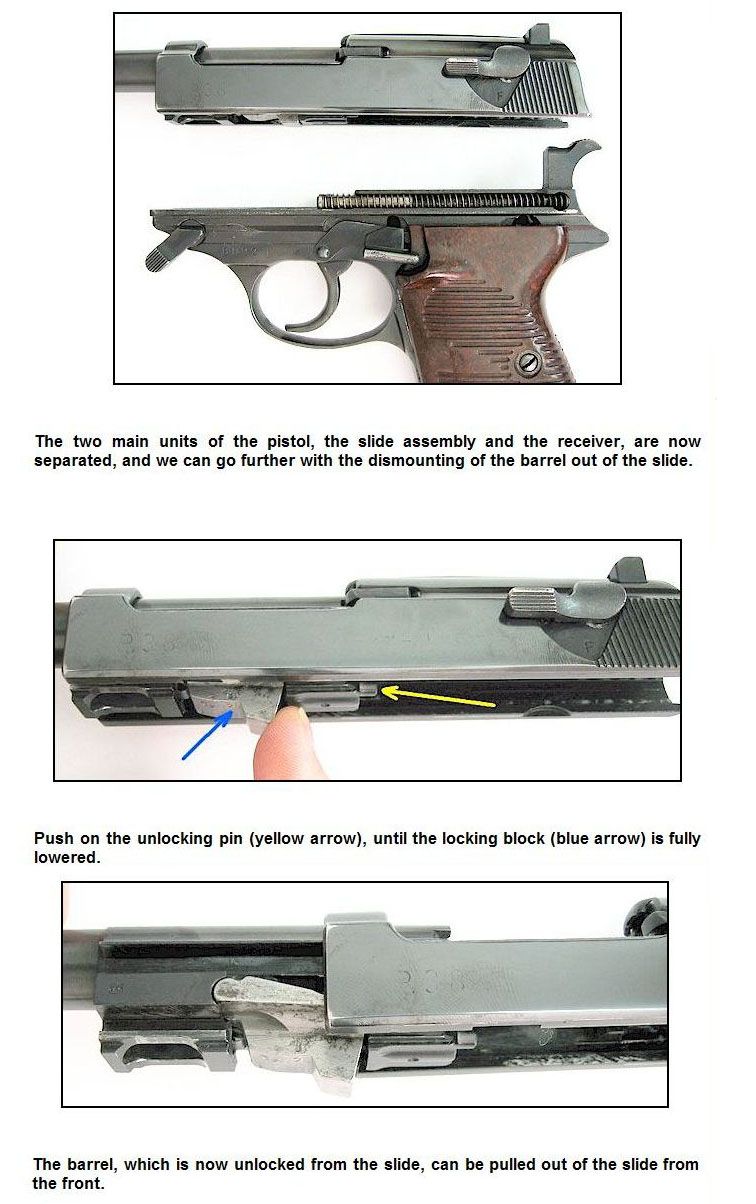 The two main units of the pistol, the slide assembly and the receiver, are now separated, and we can go further with the dismounting of the barrel out of the slide.

Push on the unlocking pin (yellow arrow), until the locking block (blue arrow) is fully lowered.

The barrel, which is now unlocked from the slide, can be pulled out of the slide from the front.