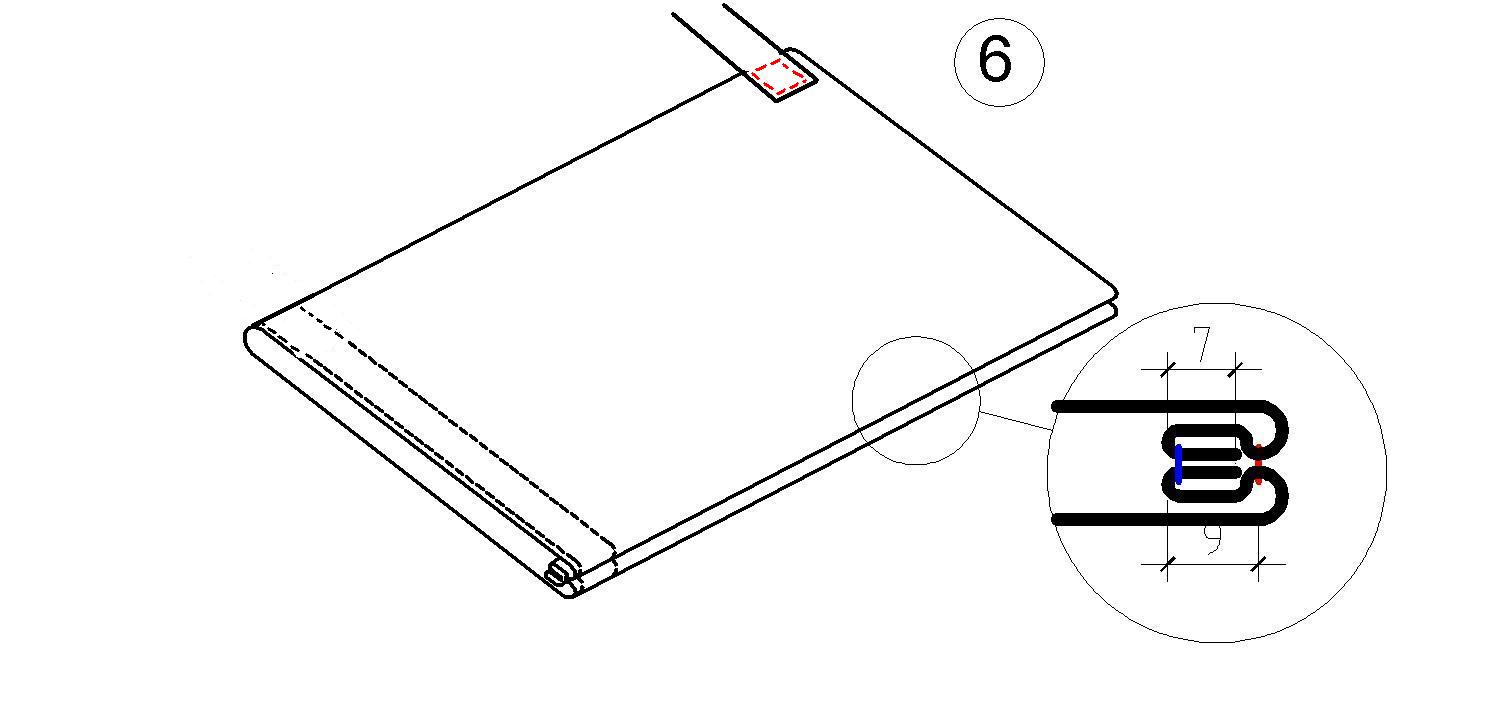 6

7

9