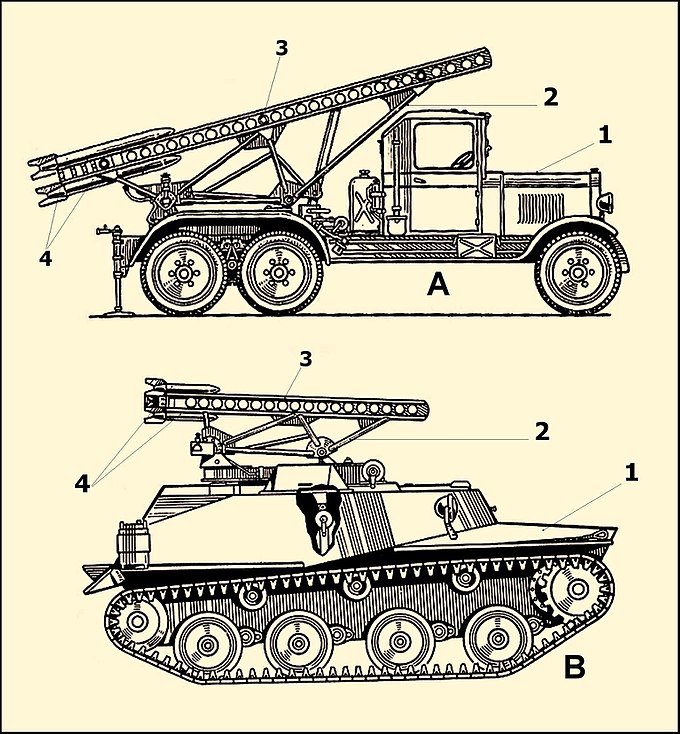 3
2
1
4
A
3
2
4
1
B