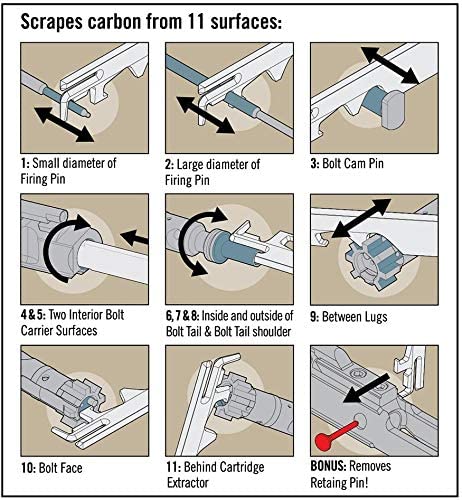 Scrapes carbon from 11 surfaces:

1: Small diameter of Firing Pin

2: Large diameter of Firing Pin

3: Bolt Cam Pin

4 & 5: Two Interior Bolt Carrier Surfaces

6, 7 & 8: Inside and outside of Bolt Tail & Bolt Tail shoulder

9: Between Lugs

10: Bolt Face

11: Behind Cartridge Extractor

BONUS: Removes Retaing Pin!