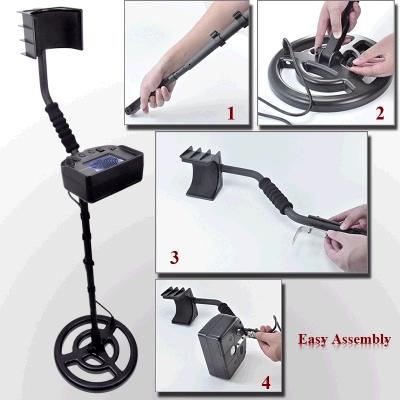 1

2

3

4

Easy Assembly