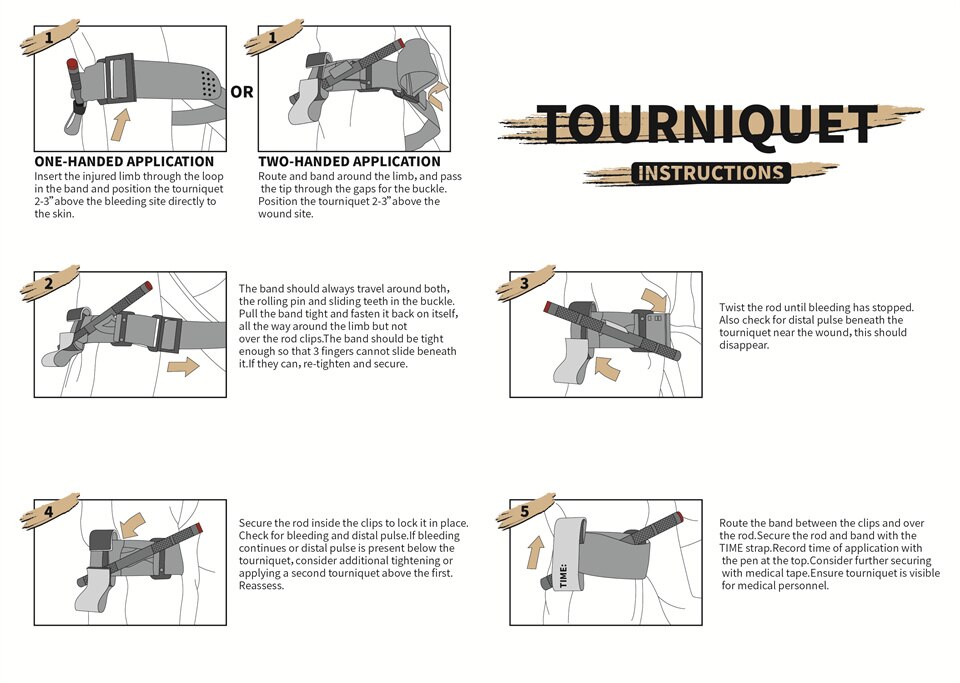 1

OR

1

TOURNIQUET

INSTRUCTIONS

ONE-HANDED APPLICATION
Insert the injured limb through the loop in the band and position the tourniquet 2-3" above the bleeding site directly to the skin.

TWO-HANDED APPLICATION
Route and band around the limb, and pass the tip through the gaps for the buckle. Position the tourniquet 2-3" above the wound site.

2

The band should always travel around both, the rolling pin and sliding teeth in the buckle. Pull the band tight and fasten it back on itself, all the way around the limb but not over the rod clips.The band should be tight enough so that 3 fingers cannot slide beneath it.If they can, re-tighten and secure.

3

Twist the rod until bleeding has stopped. Also check for distal pulse beneath the tourniquet near the wound, this should disappear.

4

Secure the rod inside the clips to lock it in place. Check for bleeding and distal pulse.If bleeding continues or distal pulse is present below the tourniquet, consider additional tightening or applying a second tourniquet above the first. Reassess.

5

TIME:

Route the band between the clips and over the rod.Secure the rod and band with the TIME strap.Record time of application with the pen at the top.Consider further securing with medical tape.Ensure tourniquet is visible for medical personnel.