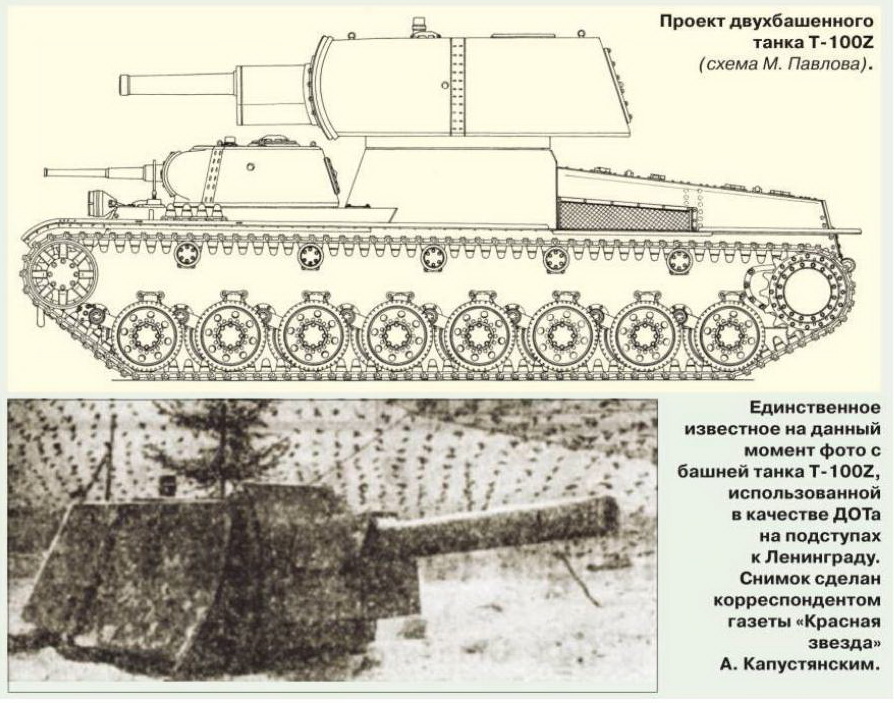 Проект двухбашенного танка Т-100Z (схема М. Павлова).

Единственное известное на данный момент фото с башней танка Т-100Z, использованной в качестве ДОТа на подступах к Ленинграду. Снимок сделан корреспондентом газеты «Красная звезда» А. Капустянским.