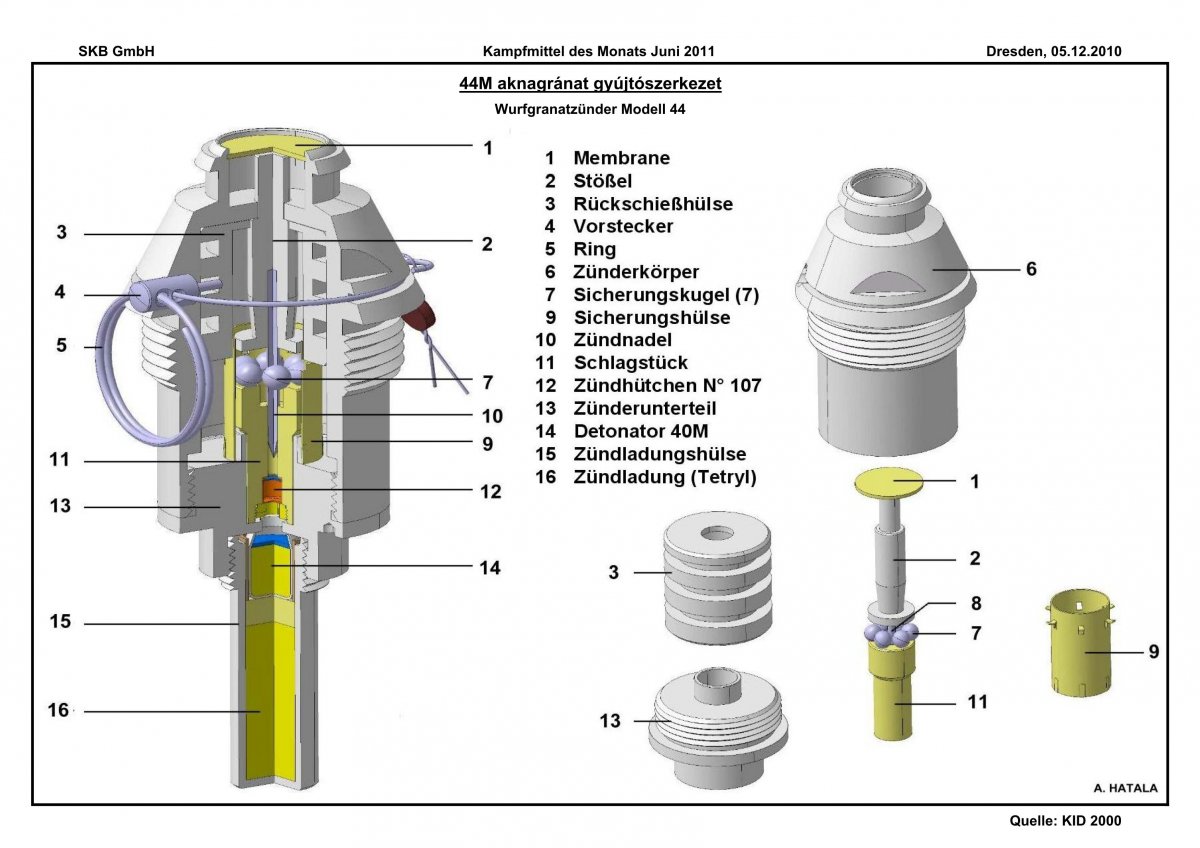 SKB GmbH Kampfmittel des Monats Juni 2011 Dresden, 05.12.2010

44M aknagránat gyújtószerkezet

Wurfgranatzünder Modell 44

1 Membrane
2 Stößel
3 Rückschießhülse
4 Vorstecker
5 Ring
6 Zünderkörper
7 Sicherungskugel (7)
9 Sicherungshülse
10 Zündnadel
11 Schlagstück
12 Zündhütchen N° 107
13 Zünderunterteil
14 Detonator 40M
15 Zündladungshülse
16 Zündladung (Tetryl)

1
3
2
4
5
7
10
9
11
12
13
14
15
16

6
1
2
3
8
7
9
11
13

A. HATALA

Quelle: KID 2000