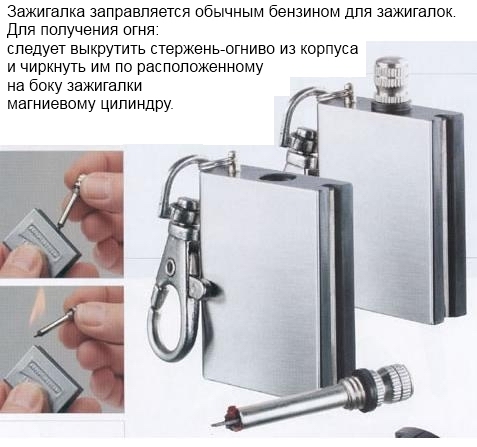 Зажигалка заправляется обычным бензином для зажигалок.
Для получения огня:
следует выкрутить стержень-огниво из корпуса и чиркнуть им по расположенному на боку зажигалки магниевому цилиндру.