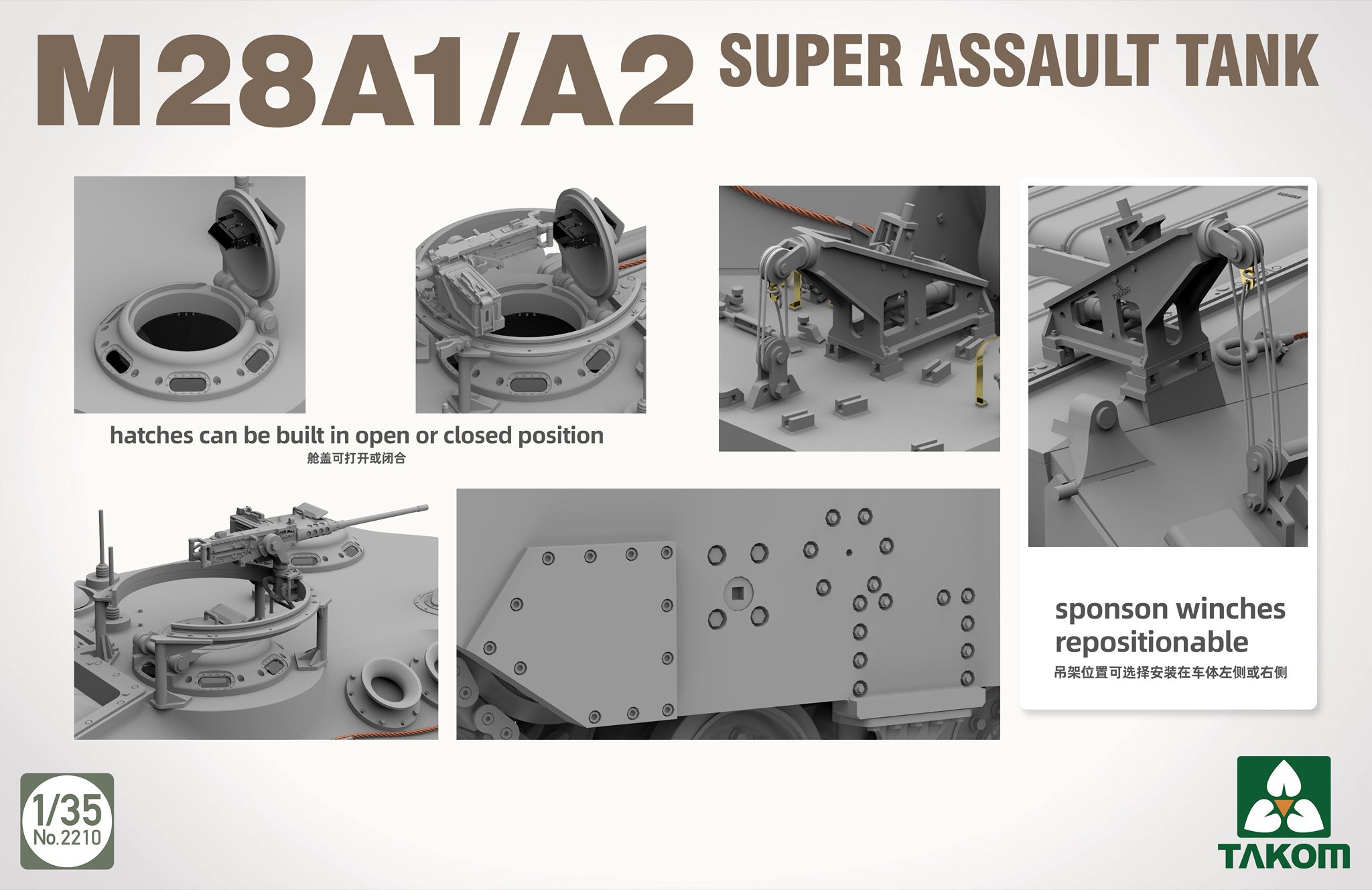 M28A1/A2 SUPER ASSAULT TANK

hatches can be built in open or closed position
舱盖可打开或闭合

sponson winches repositionable
吊架位置可选择安装在车体左侧或右侧

1/35
No.2210

TAKOM