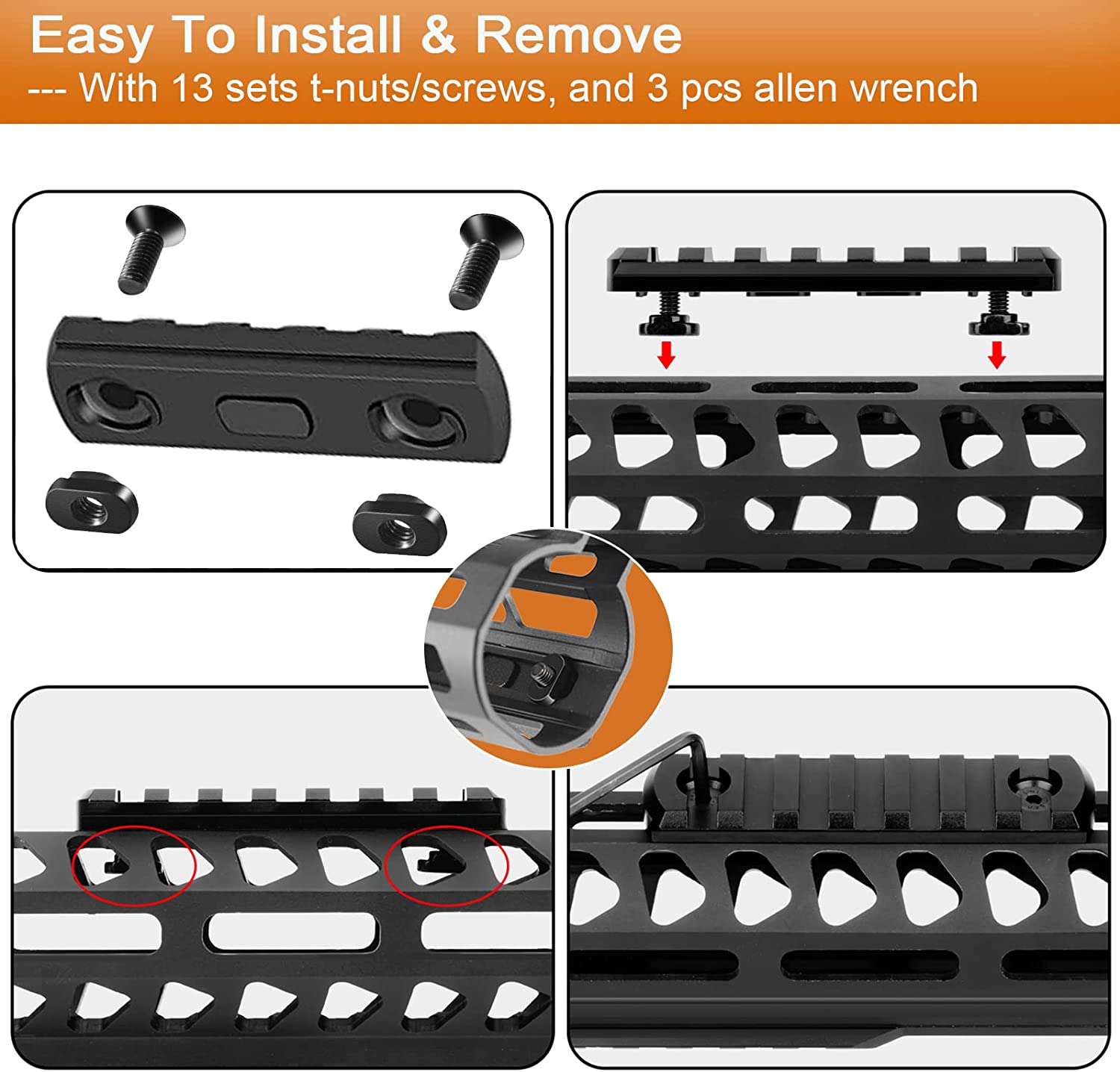 Easy To Install & Remove
--- With 13 sets t-nuts/screws, and 3 pcs allen wrench