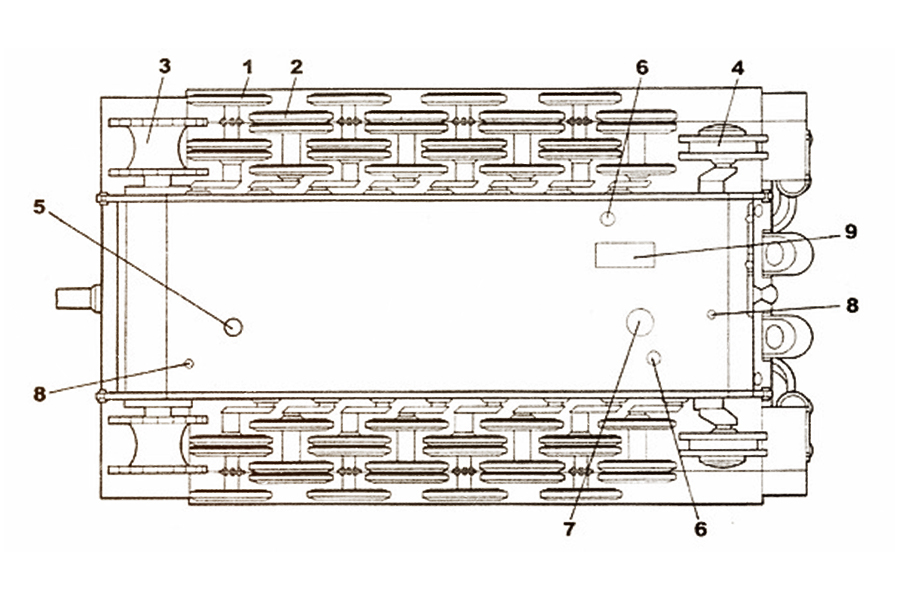 3
1
2
6
4
5
9
8
8
7
6