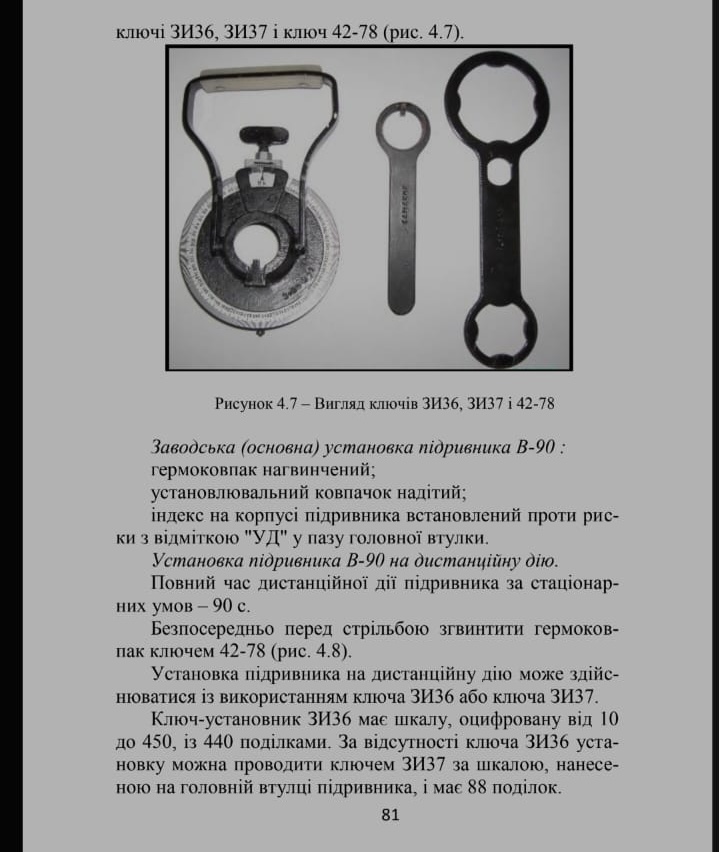 ключі ЗИ36, ЗИ37 і ключ 42-78 (рис. 4.7).

Рисунок 4.7 – Вигляд ключів ЗИ36, ЗИ37 і 42-78

Заводська (основна) установка підривника В-90 :
гермоковпак нагвинчений;
установлювальний ковпачок надітий;
індекс на корпусі підривника встановлений проти риски з відміткою "УД" у пазу головної втулки.
Установка підривника В-90 на дистанційну дію.
Повний час дистанційної дії підривника за стаціонарних умов – 90 с.
Безпосередньо перед стрільбою згвинтити гермоковпак ключем 42-78 (рис. 4.8).
Установка підривника на дистанційну дію може здійснюватися із використанням ключа ЗИ36 або ключа ЗИ37.
Ключ-установник ЗИ36 має шкалу, оцифровану від 10 до 450, із 440 поділками. За відсутності ключа ЗИ36 установку можна проводити ключем ЗИ37 за шкалою, нанесеною на головній втулці підривника, і має 88 поділок.

81