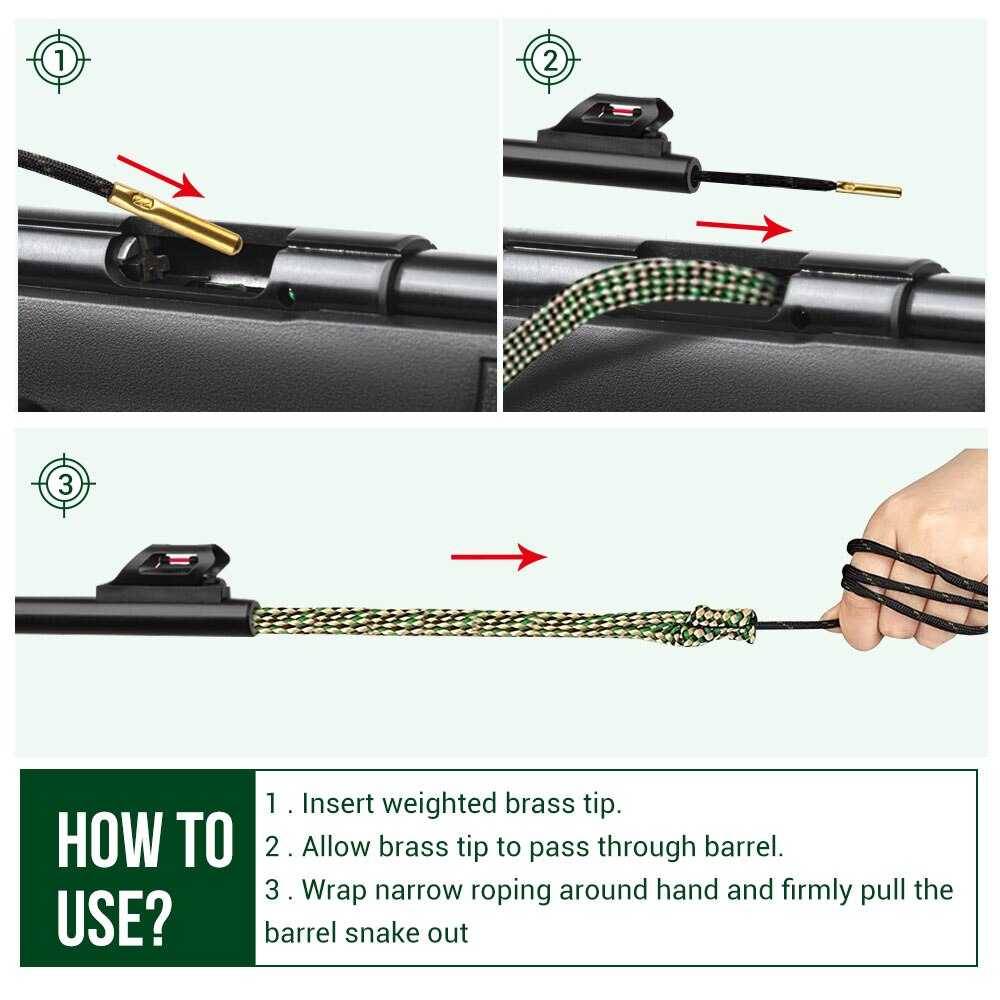 1

2

3

HOW TO USE?

1 . Insert weighted brass tip.
2 . Allow brass tip to pass through barrel.
3 . Wrap narrow roping around hand and firmly pull the barrel snake out