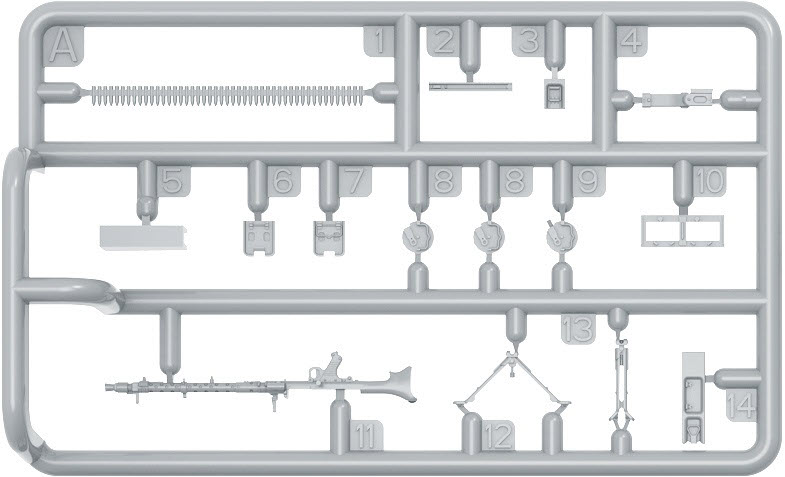 A
1
2
3
4
5
6
7
8
8
9
10
13
11
12
14